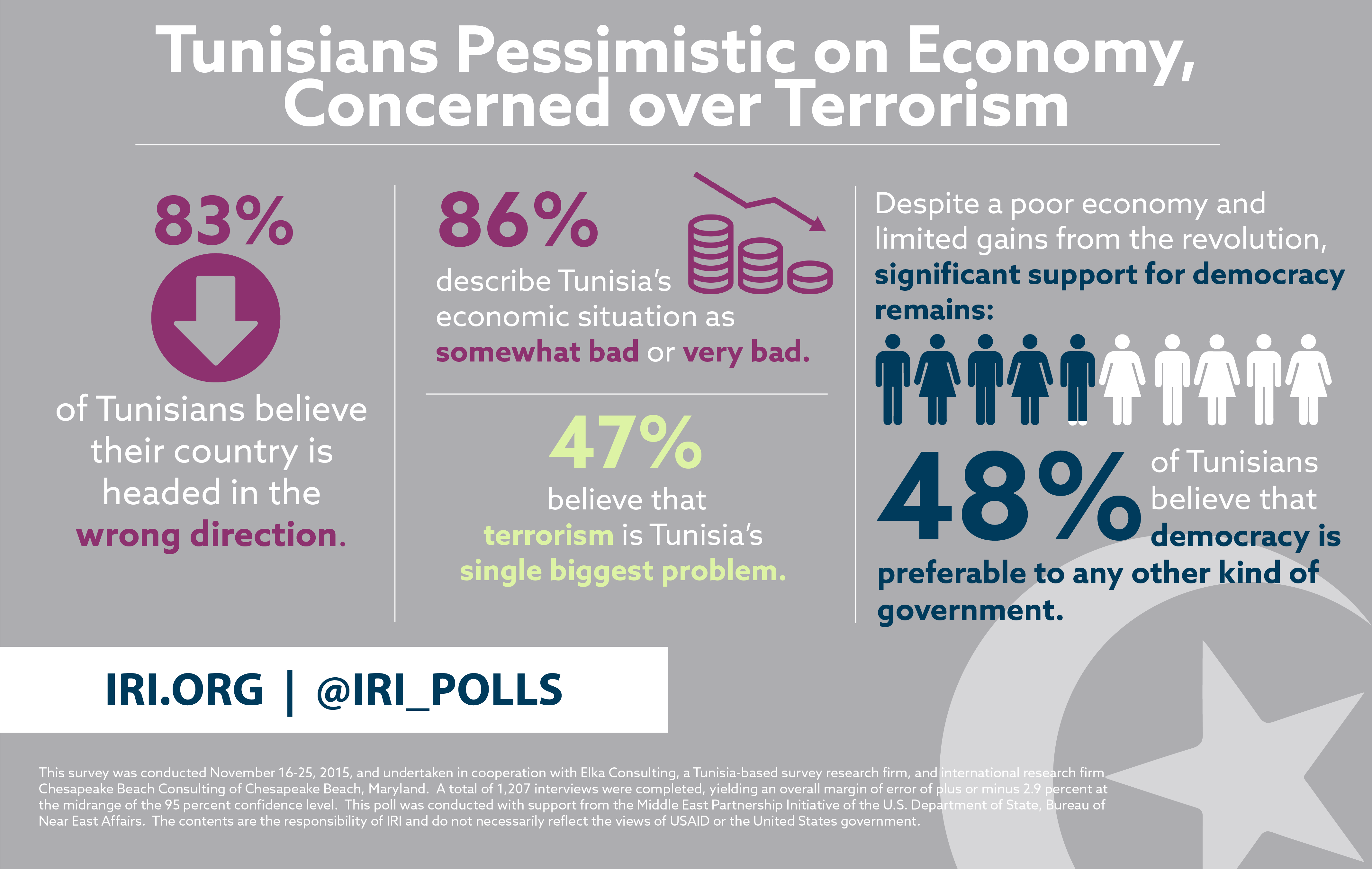 Tunisians Pessimistic on Economy, Concerned over Terrorism

83%

of Tunisians believe their country is headed in the wrong direction.

86%

describe Tunisia's economic situation as somewhat bad or very bad.

47%

believe that terrorism is Tunisia's single biggest problem.

Despite a poor economy and limited gains from the revolution, significant support for democracy remains:

48% of Tunisians believe that democracy is preferable to any other kind of government.

IRI.ORG | @IRI_POLLS

This survey was conducted November 16-25, 2015, and undertaken in cooperation with Elka Consulting, a Tunisia-based survey research firm, and international research firm Chesapeake Beach Consulting of Chesapeake Beach, Maryland. A total of 1,207 interviews were completed, yielding an overall margin of error of plus or minus 2.9 percent at the midrange of the 95 percent confidence level. This poll was conducted with support from the Middle East Partnership Initiative of the U.S. Department of State, Bureau of Near East Affairs. The contents are the responsibility of IRI and do not necessarily reflect the views of USAID or the United States government.