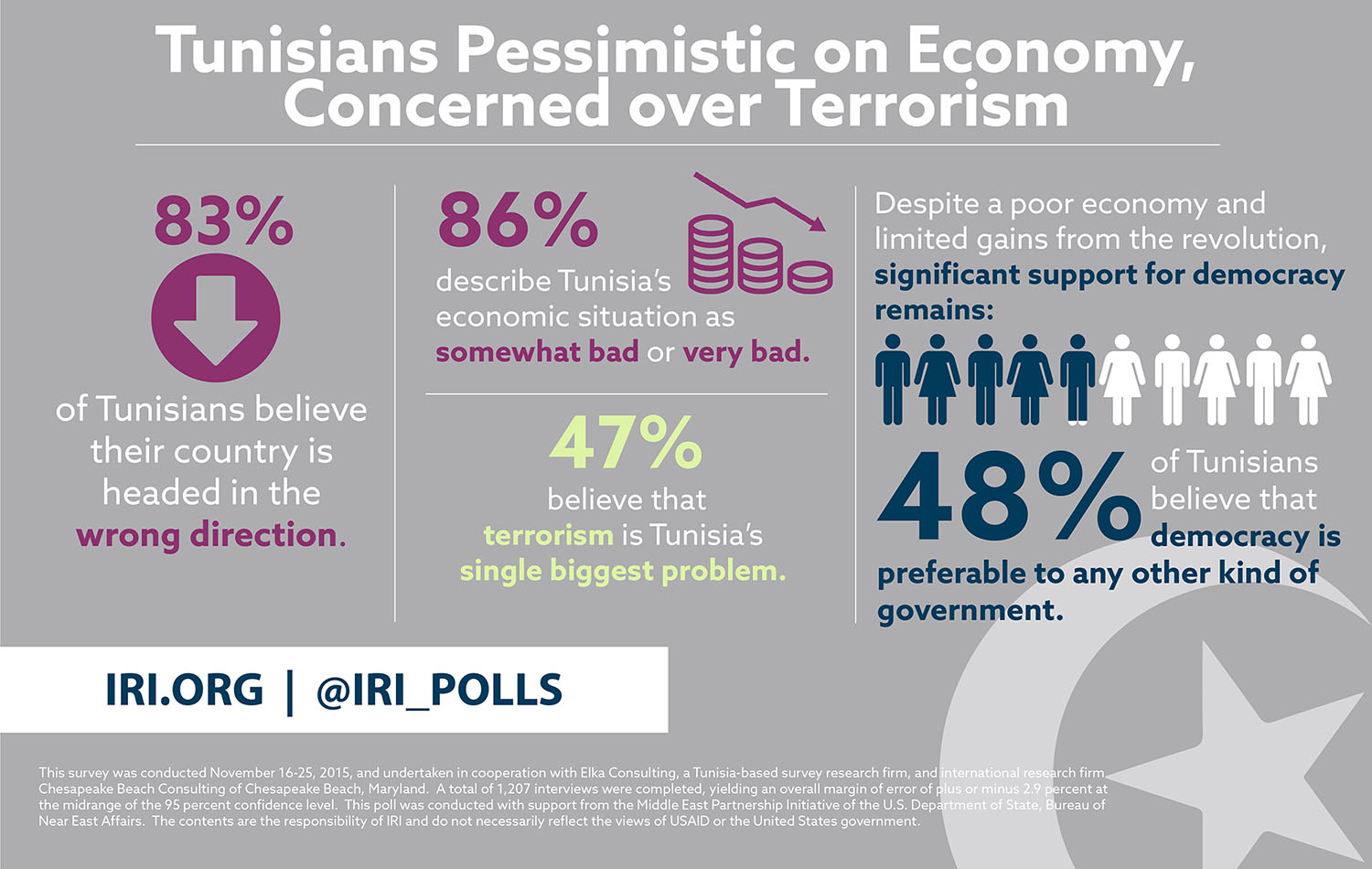 Tunisians Pessimistic on Economy, Concerned over Terrorism

83%

of Tunisians believe their country is headed in the wrong direction.

86%

describe Tunisia's economic situation as somewhat bad or very bad.

47%

believe that terrorism is Tunisia's single biggest problem.

Despite a poor economy and limited gains from the revolution, significant support for democracy remains:

48%

of Tunisians believe that democracy is preferable to any other kind of government.

IRI.ORG | @IRI_POLLS

This survey was conducted November 16-25, 2015, and undertaken in cooperation with Elka Consulting, a Tunisia-based survey research firm, and international research firm Chesapeake Beach Consulting of Chesapeake Beach, Maryland. A total of 1,207 interviews were completed, yielding an overall margin of error of plus or minus 2.9 percent at the midrange of the 95 percent confidence level. This poll was conducted with support from the Middle East Partnership Initiative of the U.S. Department of State, Bureau of Near East Affairs. The contents are the responsibility of IRI and do not necessarily reflect the views of USAID or the United States government.