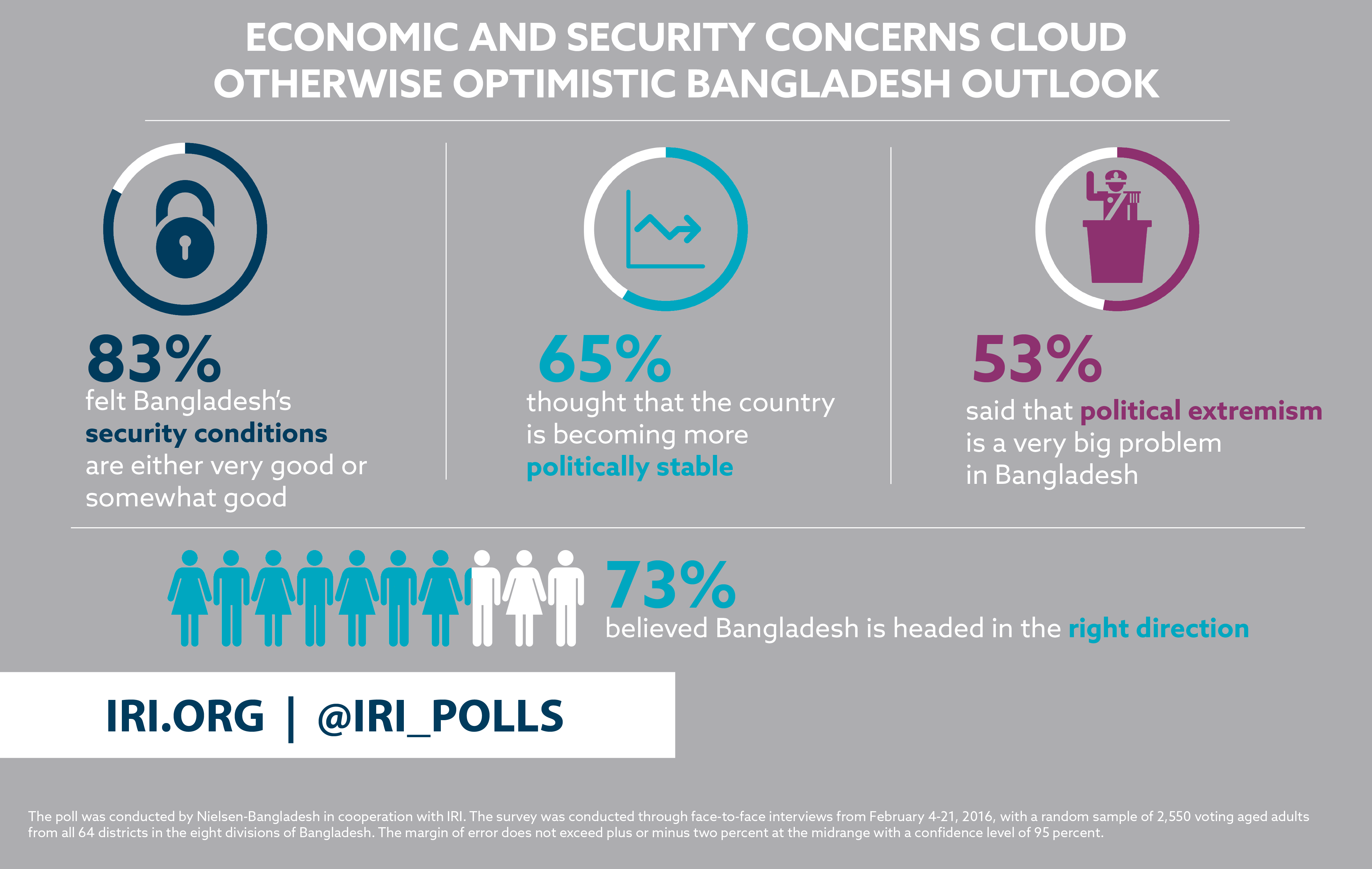 ECONOMIC AND SECURITY CONCERNS CLOUD OTHERWISE OPTIMISTIC BANGLADESH OUTLOOK

83%
felt Bangladesh's security conditions are either very good or somewhat good

65%
thought that the country is becoming more politically stable

53%
said that political extremism is a very big problem in Bangladesh

73%
believed Bangladesh is headed in the right direction

IRI.ORG | @IRI_POLLS

The poll was conducted by Nielsen-Bangladesh in cooperation with IRI. The survey was conducted through face-to-face interviews from February 4-21, 2016, with a random sample of 2,550 voting aged adults from all 64 districts in the eight divisions of Bangladesh. The margin of error does not exceed plus or minus two percent at the midrange with a confidence level of 95 percent.