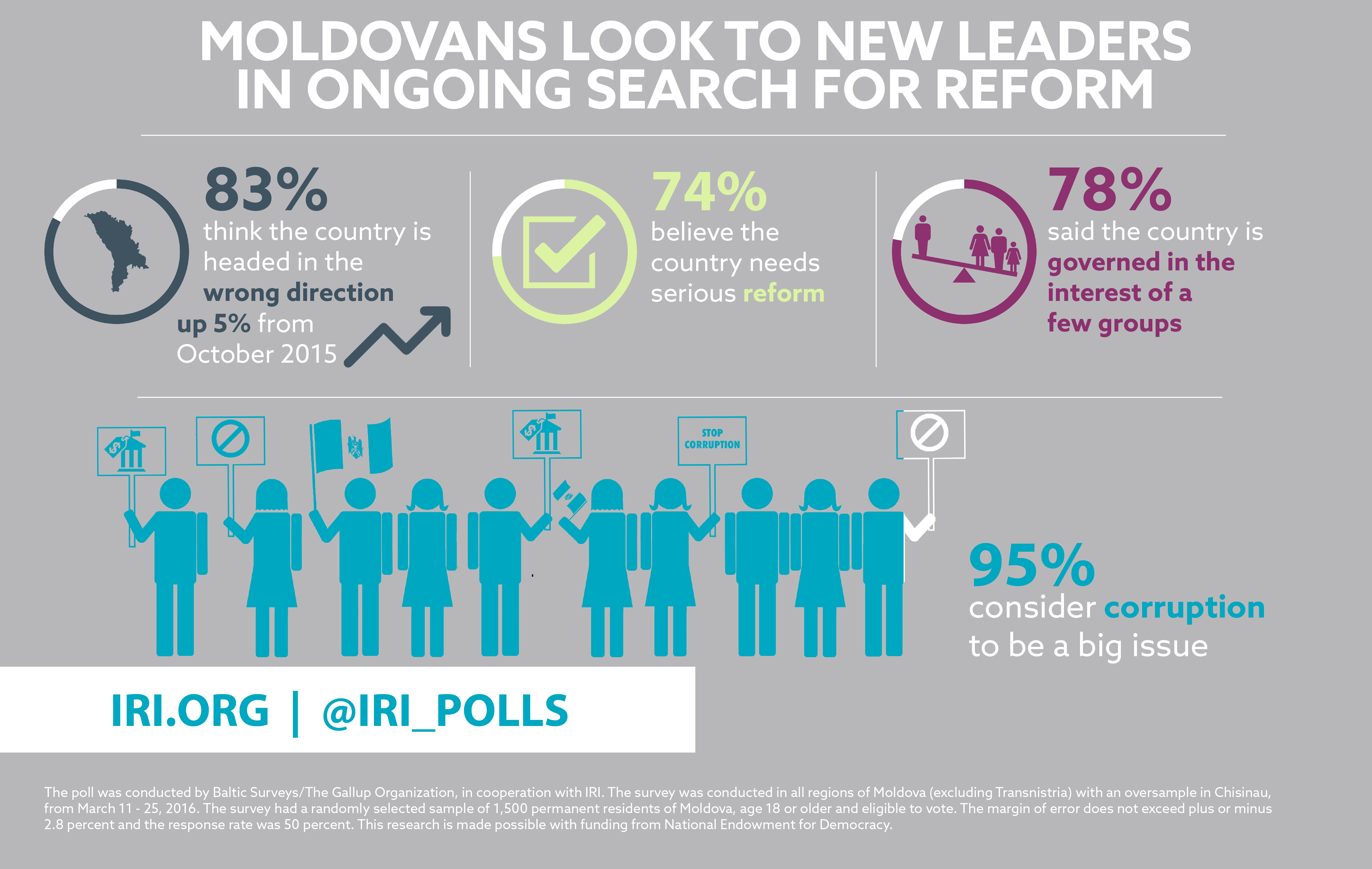 MOLDOVANS LOOK TO NEW LEADERS IN ONGOING SEARCH FOR REFORM

83%
think the country is headed in the wrong direction
up 5% from October 2015

74%
believe the country needs serious reform

78%
said the country is governed in the interest of a few groups

STOP CORRUPTION

95%
consider corruption to be a big issue

IRI.ORG | @IRI_POLLS

The poll was conducted by Baltic Surveys/The Gallup Organization, in cooperation with IRI. The survey was conducted in all regions of Moldova (excluding Transnistria) with an oversample in Chisinau, from March 11 - 25, 2016. The survey had a randomly selected sample of 1,500 permanent residents of Moldova, age 18 or older and eligible to vote. The margin of error does not exceed plus or minus 2.8 percent and the response rate was 50 percent. This research is made possible with funding from National Endowment for Democracy.