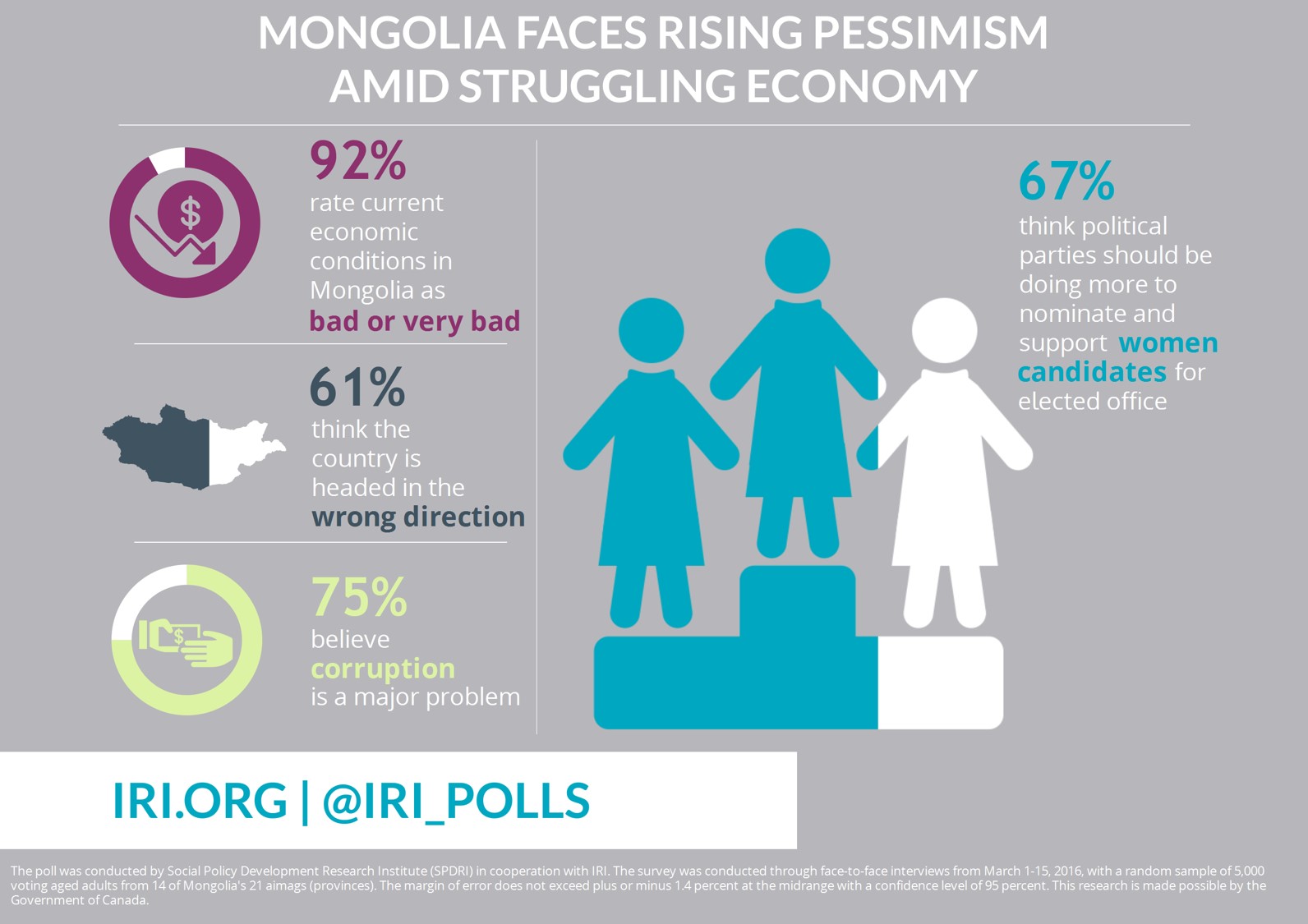 MONGOLIA FACES RISING PESSIMISM AMID STRUGGLING ECONOMY

$

92%
rate current economic conditions in Mongolia as bad or very bad

61%
think the country is headed in the wrong direction

$

75%
believe corruption is a major problem

67%
think political parties should be doing more to nominate and support women candidates for elected office

IRI.ORG | @IRI_POLLS

The poll was conducted by Social Policy Development Research Institute (SPDRI) in cooperation with IRI. The survey was conducted through face-to-face interviews from March 1-15, 2016, with a random sample of 5,000 voting aged adults from 14 of Mongolia's 21 aimags (provinces). The margin of error does not exceed plus or minus 1.4 percent at the midrange with a confidence level of 95 percent. This research is made possible by the Government of Canada.