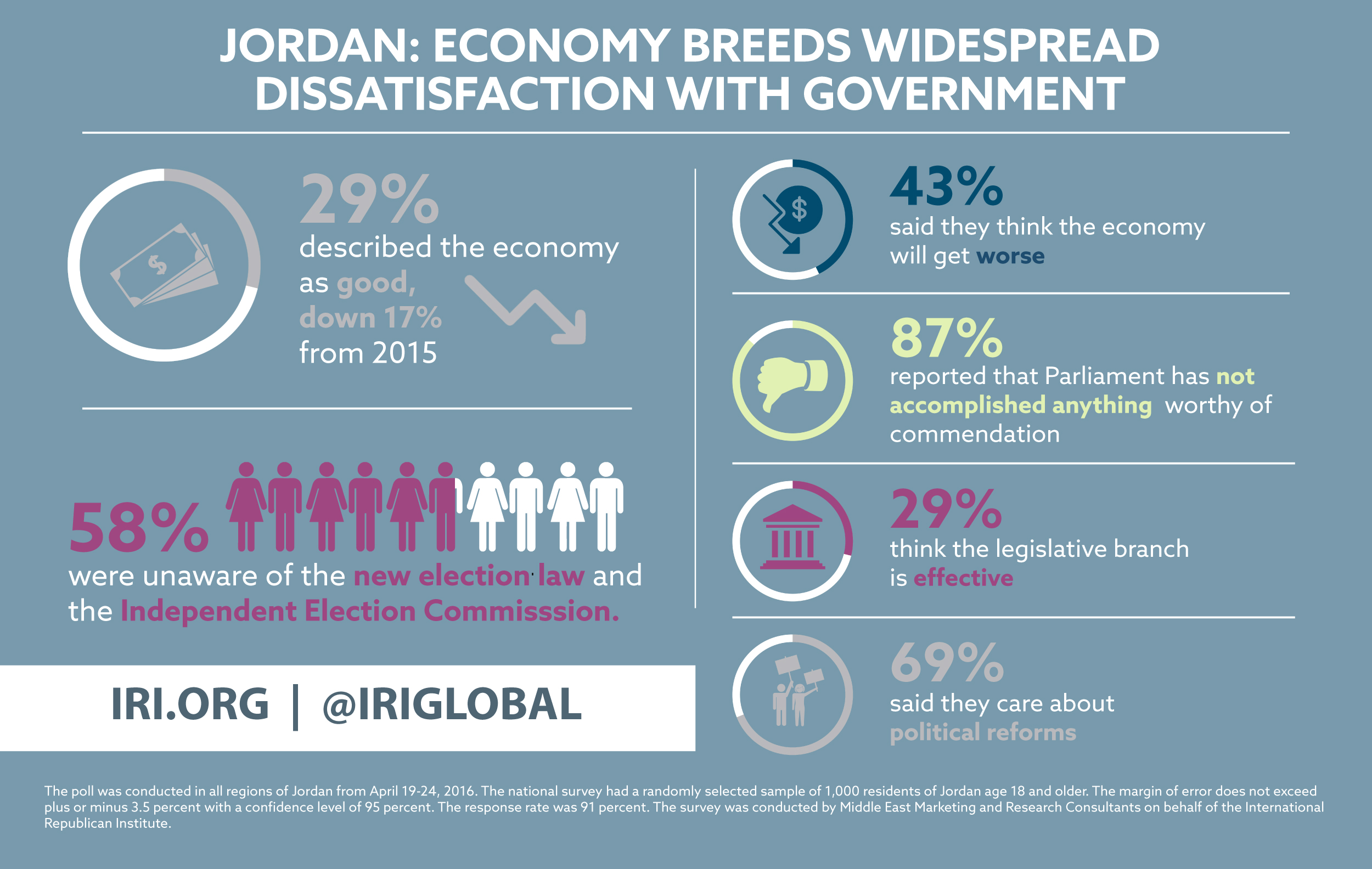 JORDAN: ECONOMY BREEDS WIDESPREAD DISSATISFACTION WITH GOVERNMENT

29%
described the economy as good, down 17% from 2015

58%
were unaware of the new election law and the Independent Election Commisssion.

IRI.ORG | @IRIGLOBAL

43%
said they think the economy will get worse

87%
reported that Parliament has not accomplished anything worthy of commendation

29%
think the legislative branch is effective

69%
said they care about political reforms

The poll was conducted in all regions of Jordan from April 19-24, 2016. The national survey had a randomly selected sample of 1,000 residents of Jordan age 18 and older. The margin of error does not exceed plus or minus 3.5 percent with a confidence level of 95 percent. The response rate was 91 percent. The survey was conducted by Middle East Marketing and Research Consultants on behalf of the International Republican Institute.