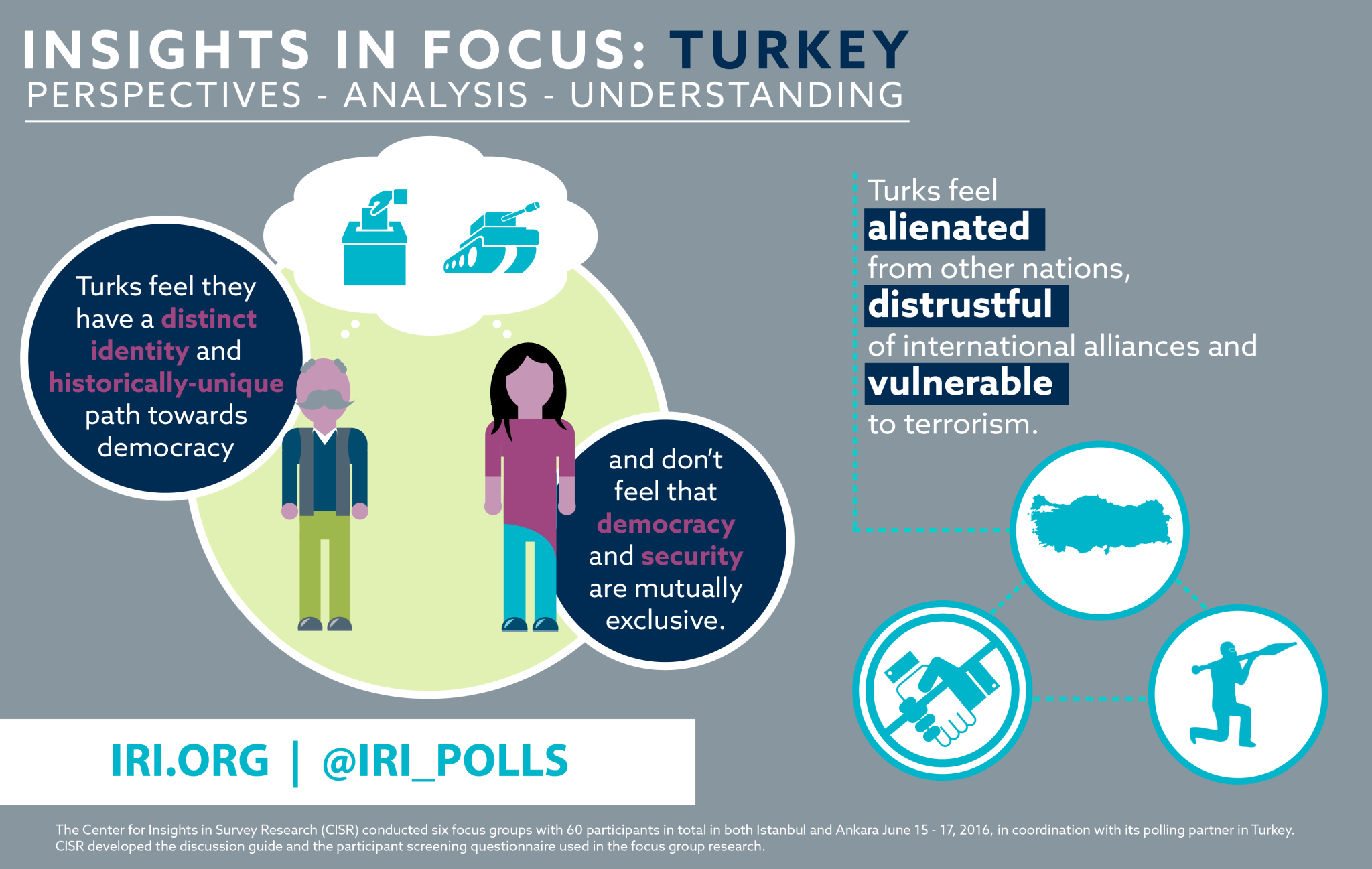 INSIGHTS IN FOCUS: TURKEY
PERSPECTIVES - ANALYSIS - UNDERSTANDING

Turks feel they have a distinct identity and historically-unique path towards democracy

and don't feel that democracy and security are mutually exclusive.

Turks feel alienated from other nations, distrustful of international alliances and vulnerable to terrorism.

IRI.ORG | @IRI_POLLS

The Center for Insights in Survey Research (CISR) conducted six focus groups with 60 participants in total in both Istanbul and Ankara June 15 - 17, 2016, in coordination with its polling partner in Turkey. CISR developed the discussion guide and the participant screening questionnaire used in the focus group research.