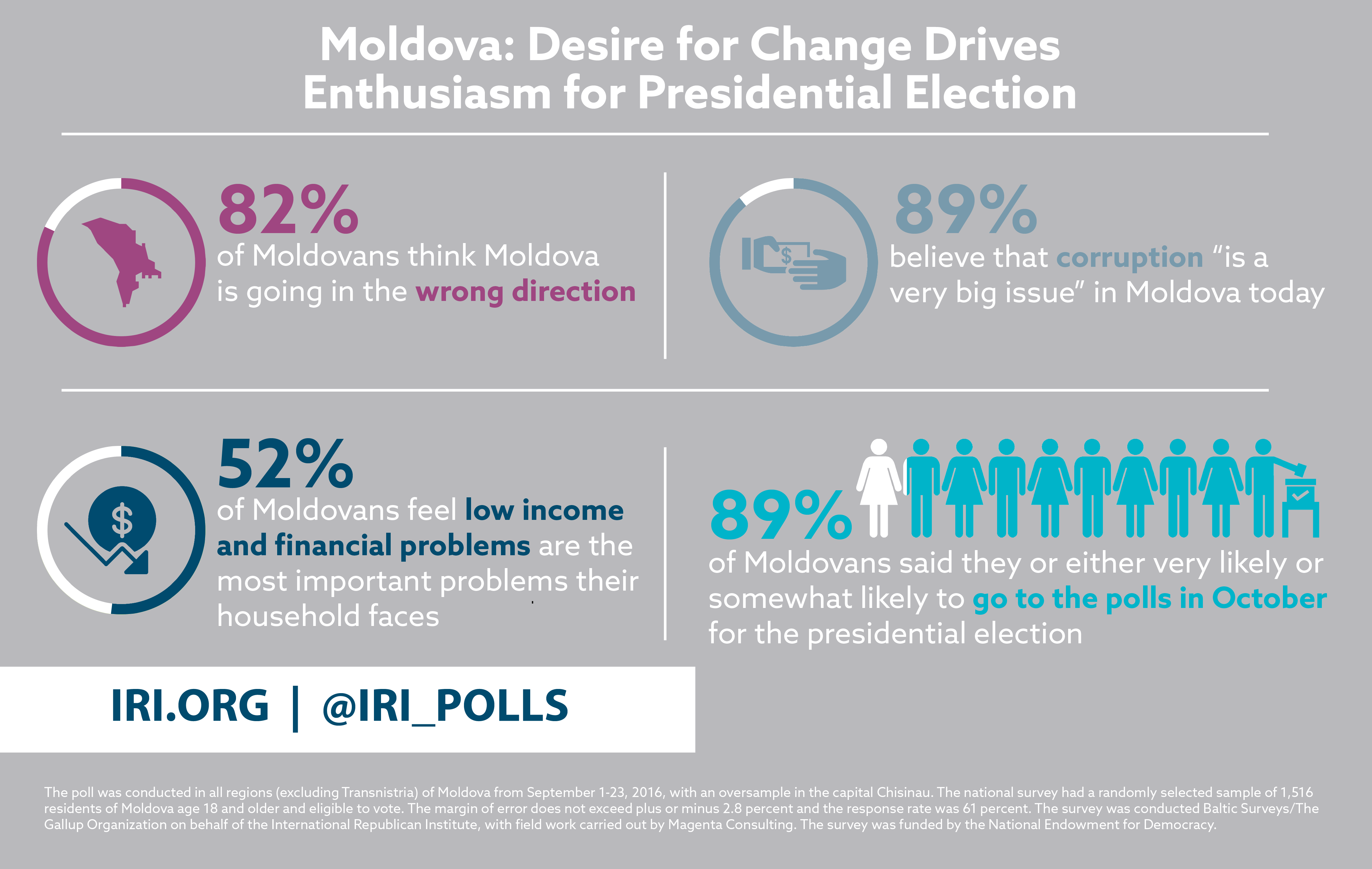 Moldova: Desire for Change Drives Enthusiasm for Presidential Election

82%
of Moldovans think Moldova is going in the wrong direction

$
89%
believe that corruption "is a very big issue" in Moldova today

$
52%
of Moldovans feel low income and financial problems are the most important problems their household faces

89%
of Moldovans said they or either very likely or somewhat likely to go to the polls in October for the presidential election

IRI.ORG | @IRI_POLLS

The poll was conducted in all regions (excluding Transnistria) of Moldova from September 1-23, 2016, with an oversample in the capital Chisinau. The national survey had a randomly selected sample of 1,516 residents of Moldova age 18 and older and eligible to vote. The margin of error does not exceed plus or minus 2.8 percent and the response rate was 61 percent. The survey was conducted Baltic Surveys/The Gallup Organization on behalf of the International Republican Institute, with field work carried out by Magenta Consulting. The survey was funded by the National Endowment for Democracy.