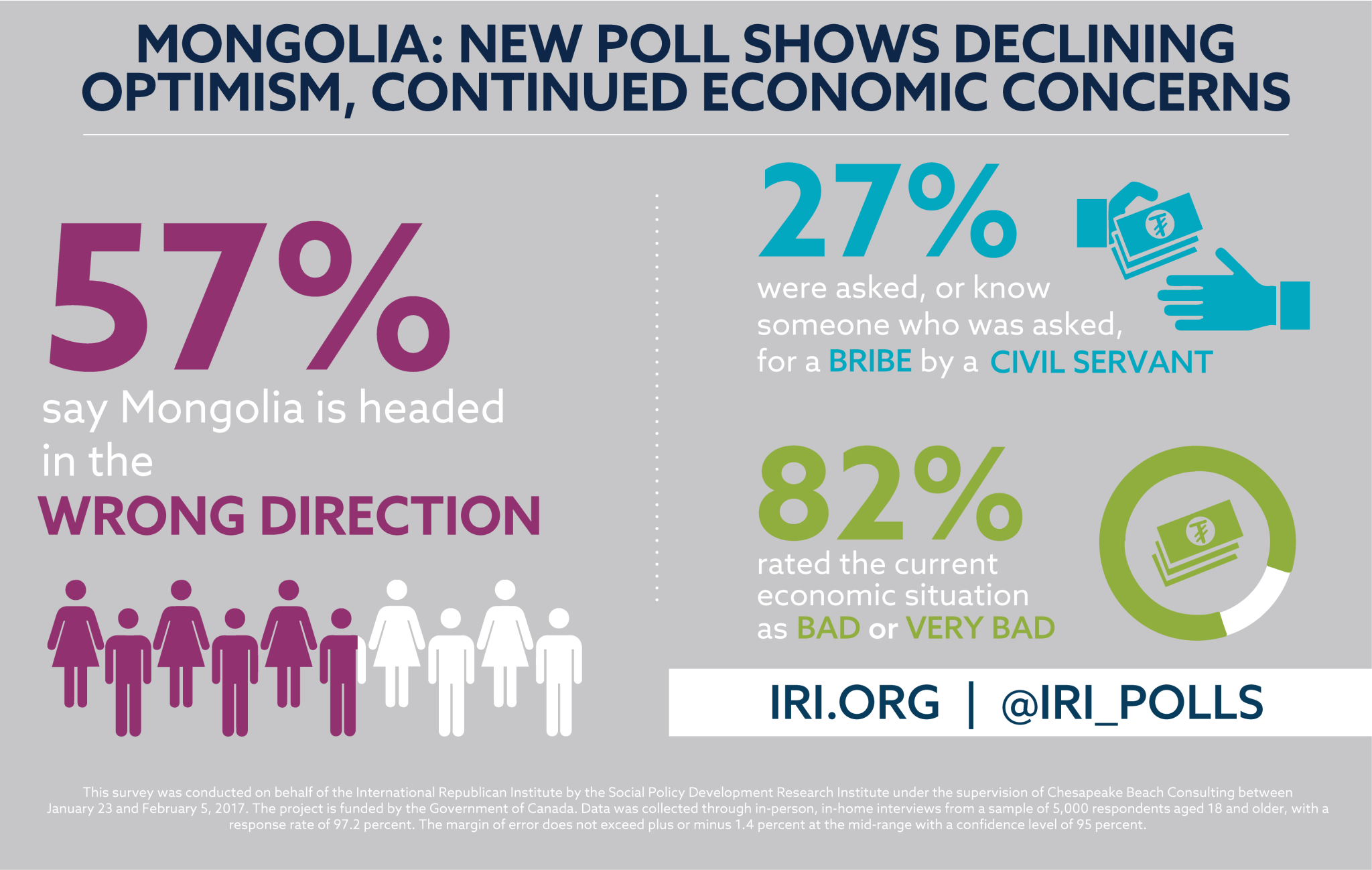 MONGOLIA: NEW POLL SHOWS DECLINING OPTIMISM, CONTINUED ECONOMIC CONCERNS

57%
say Mongolia is headed in the
WRONG DIRECTION

27%
were asked, or know someone who was asked, for a BRIBE by a CIVIL SERVANT

₮

82%
rated the current economic situation as BAD or VERY BAD

₮

IRI.ORG | @IRI_POLLS

This survey was conducted on behalf of the International Republican Institute by the Social Policy Development Research Institute under the supervision of Chesapeake Beach Consulting between January 23 and February 5, 2017. The project is funded by the Government of Canada. Data was collected through in-person, in-home interviews from a sample of 5,000 respondents aged 18 and older, with a response rate of 97.2 percent. The margin of error does not exceed plus or minus 1.4 percent at the mid-range with a confidence level of 95 percent.