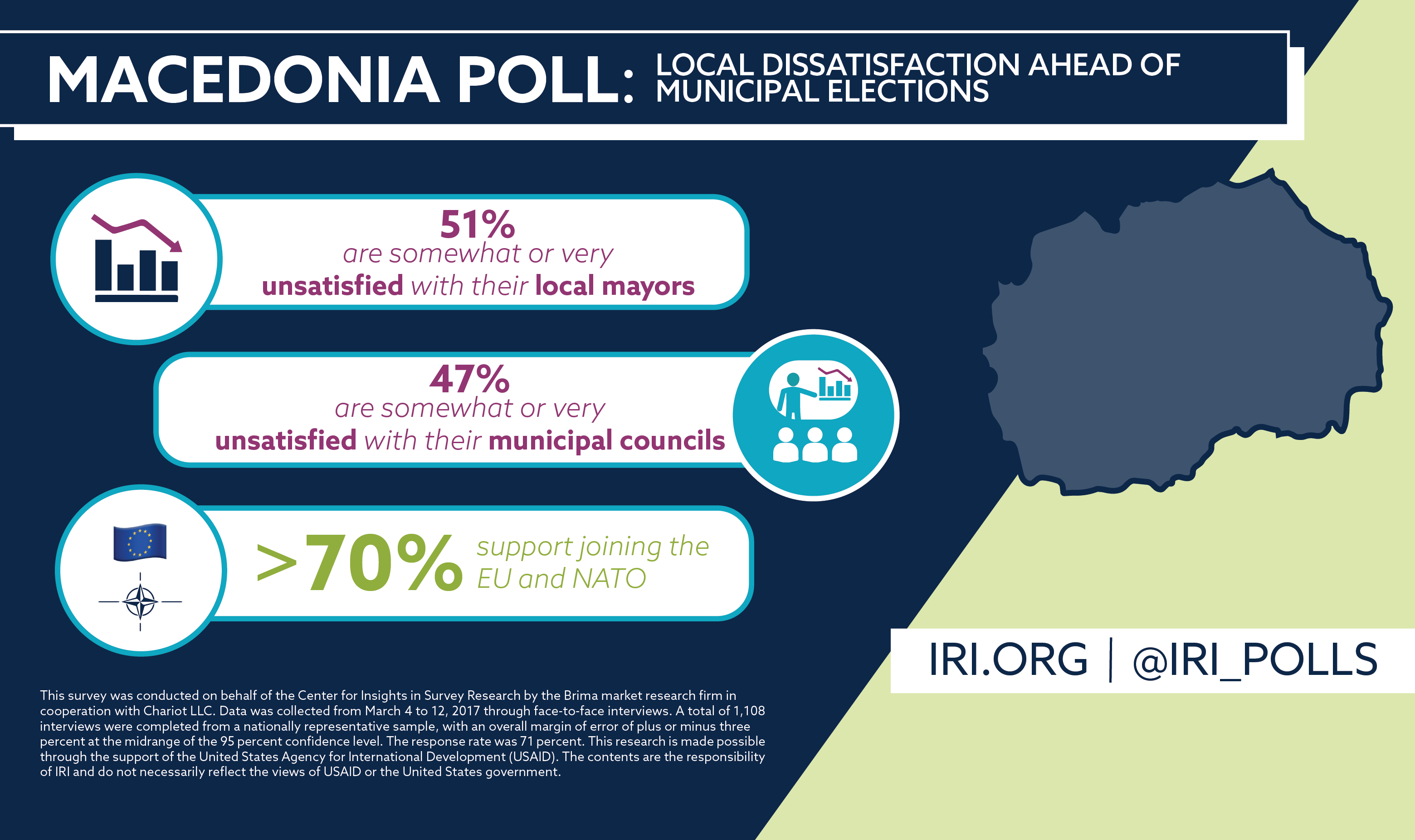 MACEDONIA POLL: LOCAL DISSATISFACTION AHEAD OF MUNICIPAL ELECTIONS

51%
are somewhat or very
unsatisfied with their local mayors

47%
are somewhat or very
unsatisfied with their municipal councils

>70% support joining the EU and NATO

IRI.ORG | @IRI_POLLS

This survey was conducted on behalf of the Center for Insights in Survey Research by the Brima market research firm in cooperation with Chariot LLC. Data was collected from March 4 to 12, 2017 through face-to-face interviews. A total of 1,108 interviews were completed from a nationally representative sample, with an overall margin of error of plus or minus three percent at the midrange of the 95 percent confidence level. The response rate was 71 percent. This research is made possible through the support of the United States Agency for International Development (USAID). The contents are the responsibility of IRI and do not necessarily reflect the views of USAID or the United States government.