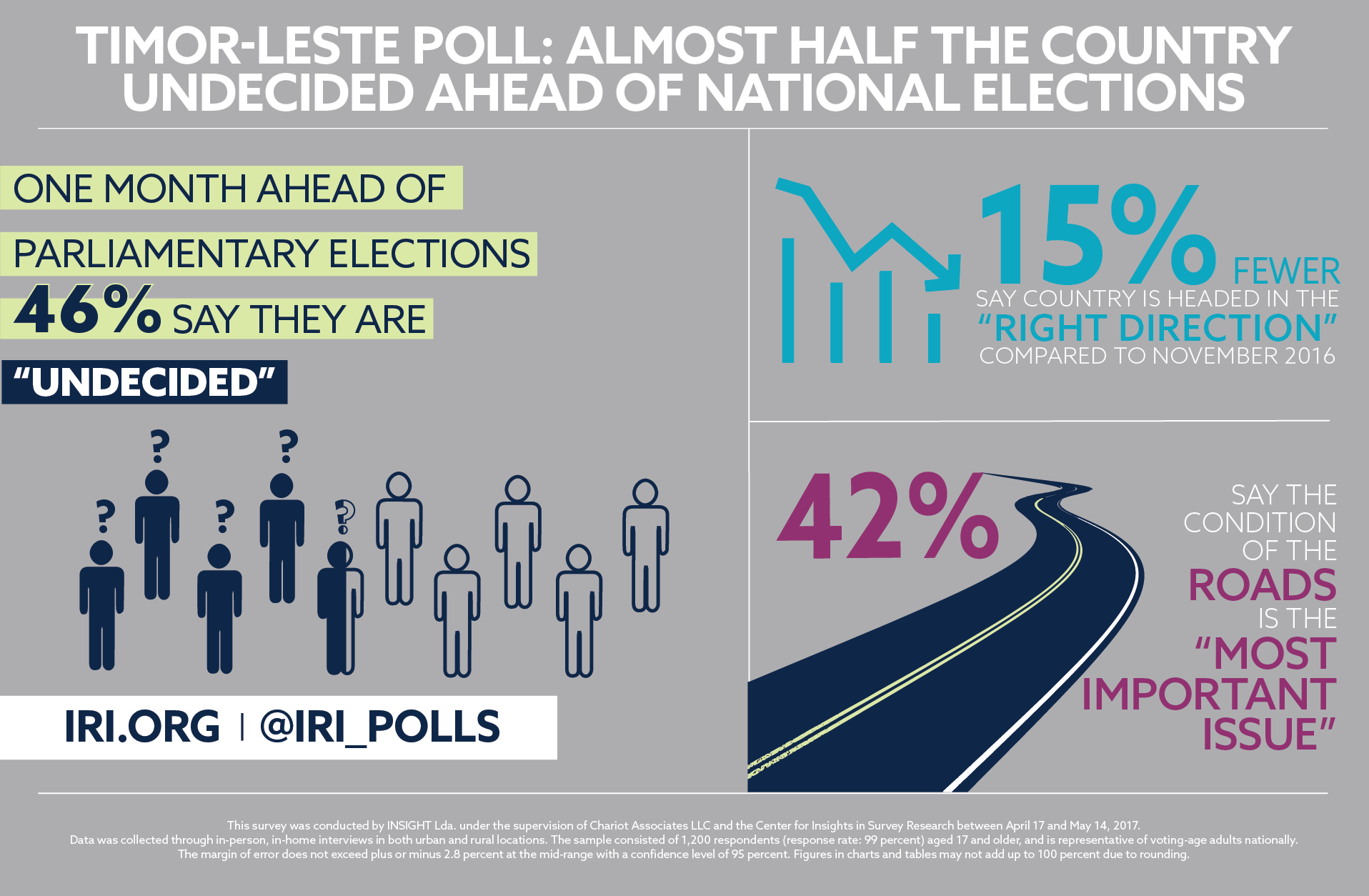 TIMOR-LESTE POLL: ALMOST HALF THE COUNTRY UNDECIDED AHEAD OF NATIONAL ELECTIONS

ONE MONTH AHEAD OF
PARLIAMENTARY ELECTIONS
46% SAY THEY ARE
"UNDECIDED"

?
?
?
?
?

IRI.ORG | @IRI_POLLS

15% FEWER
SAY COUNTRY IS HEADED IN THE "RIGHT DIRECTION" COMPARED TO NOVEMBER 2016

42%

SAY THE CONDITION OF THE ROADS IS THE "MOST IMPORTANT ISSUE"

This survey was conducted by INSIGHT Lda. under the supervision of Chariot Associates LLC and the Center for Insights in Survey Research between April 17 and May 14, 2017.
Data was collected through in-person, in-home interviews in both urban and rural locations. The sample consisted of 1,200 respondents (response rate: 99 percent) aged 17 and older, and is representative of voting-age adults nationally.
The margin of error does not exceed plus or minus 2.8 percent at the mid-range with a confidence level of 95 percent. Figures in charts and tables may not add up to 100 percent due to rounding.