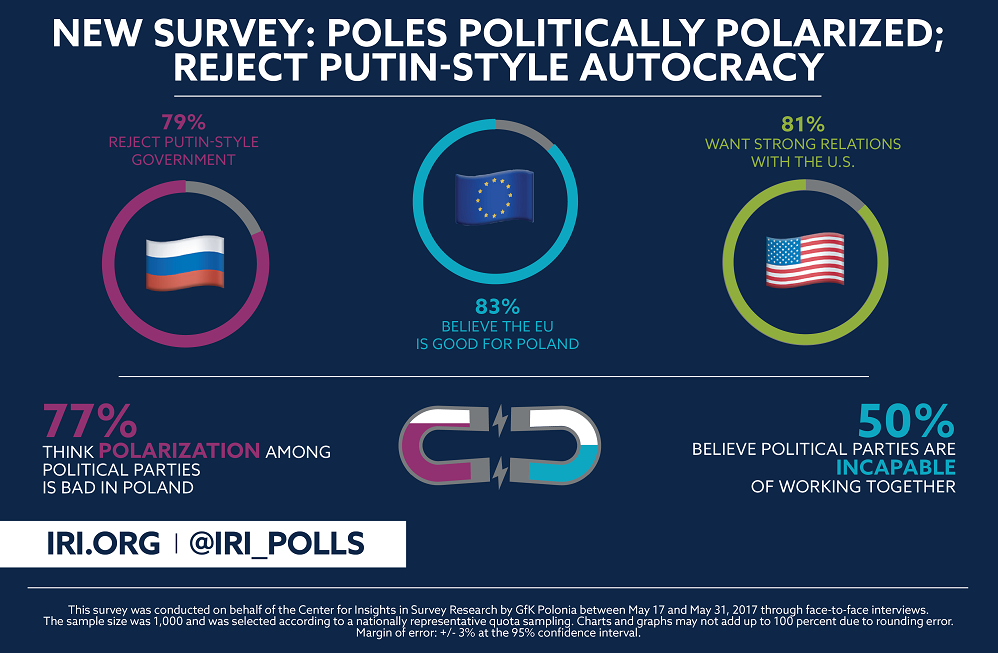 NEW SURVEY: POLES POLITICALLY POLARIZED; REJECT PUTIN-STYLE AUTOCRACY

79%
REJECT PUTIN-STYLE GOVERNMENT

83%
BELIEVE THE EU IS GOOD FOR POLAND

81%
WANT STRONG RELATIONS WITH THE U.S.

77%
THINK POLARIZATION AMONG POLITICAL PARTIES IS BAD IN POLAND

50%
BELIEVE POLITICAL PARTIES ARE INCAPABLE OF WORKING TOGETHER

IRI.ORG | @IRI_POLLS

This survey was conducted on behalf of the Center for Insights in Survey Research by GfK Polonia between May 17 and May 31, 2017 through face-to-face interviews. The sample size was 1,000 and was selected according to a nationally representative quota sampling. Charts and graphs may not add up to 100 percent due to rounding error. Margin of error: +/- 3% at the 95% confidence interval.