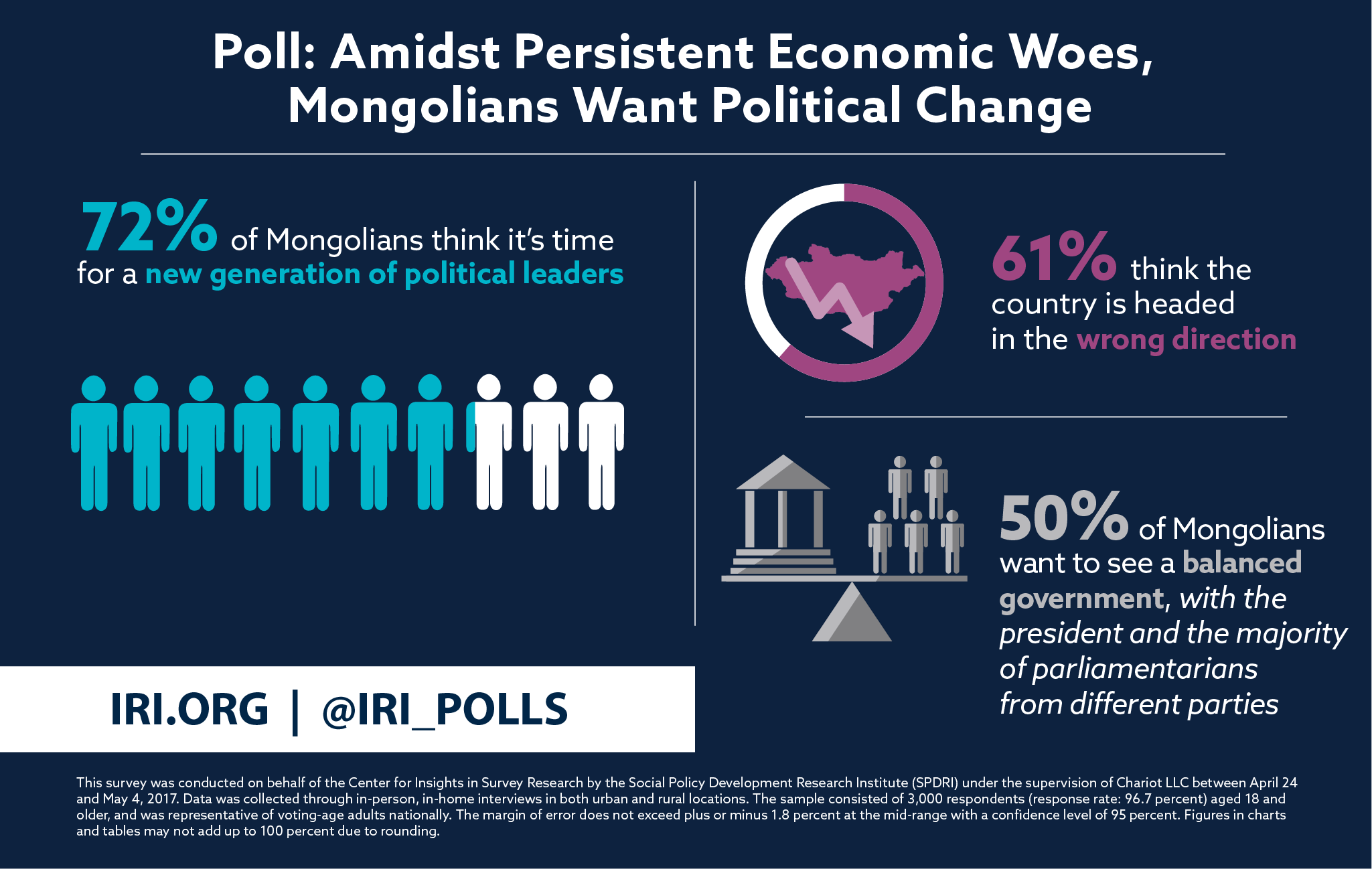 Poll: Amidst Persistent Economic Woes, Mongolians Want Political Change

72% of Mongolians think it's time for a new generation of political leaders

61% think the country is headed in the wrong direction

50% of Mongolians want to see a balanced government, with the president and the majority of parliamentarians from different parties

IRI.ORG | @IRI_POLLS

This survey was conducted on behalf of the Center for Insights in Survey Research by the Social Policy Development Research Institute (SPDRI) under the supervision of Chariot LLC between April 24 and May 4, 2017. Data was collected through in-person, in-home interviews in both urban and rural locations. The sample consisted of 3,000 respondents (response rate: 96.7 percent) aged 18 and older, and was representative of voting-age adults nationally. The margin of error does not exceed plus or minus 1.8 percent at the mid-range with a confidence level of 95 percent. Figures in charts and tables may not add up to 100 percent due to rounding.