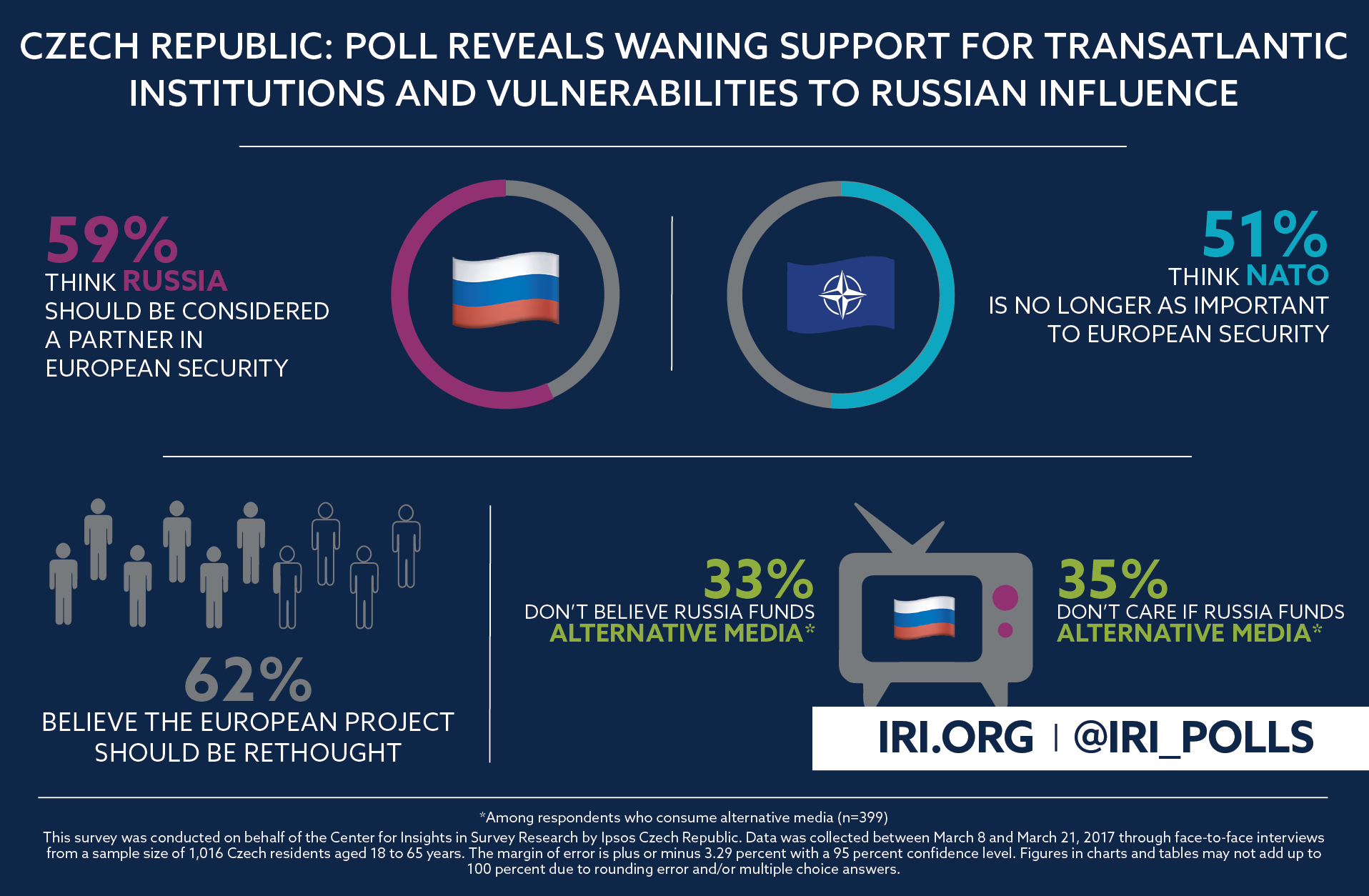 CZECH REPUBLIC: POLL REVEALS WANING SUPPORT FOR TRANSATLANTIC INSTITUTIONS AND VULNERABILITIES TO RUSSIAN INFLUENCE

59%
THINK RUSSIA SHOULD BE CONSIDERED A PARTNER IN EUROPEAN SECURITY

51%
THINK NATO IS NO LONGER AS IMPORTANT TO EUROPEAN SECURITY

62%
BELIEVE THE EUROPEAN PROJECT SHOULD BE RETHOUGHT

33%
DON'T BELIEVE RUSSIA FUNDS ALTERNATIVE MEDIA*

35%
DON'T CARE IF RUSSIA FUNDS ALTERNATIVE MEDIA*

IRI.ORG | @IRI_POLLS

*Among respondents who consume alternative media (n=399)
This survey was conducted on behalf of the Center for Insights in Survey Research by Ipsos Czech Republic. Data was collected between March 8 and March 21, 2017 through face-to-face interviews from a sample size of 1,016 Czech residents aged 18 to 65 years. The margin of error is plus or minus 3.29 percent with a 95 percent confidence level. Figures in charts and tables may not add up to 100 percent due to rounding error and/or multiple choice answers.