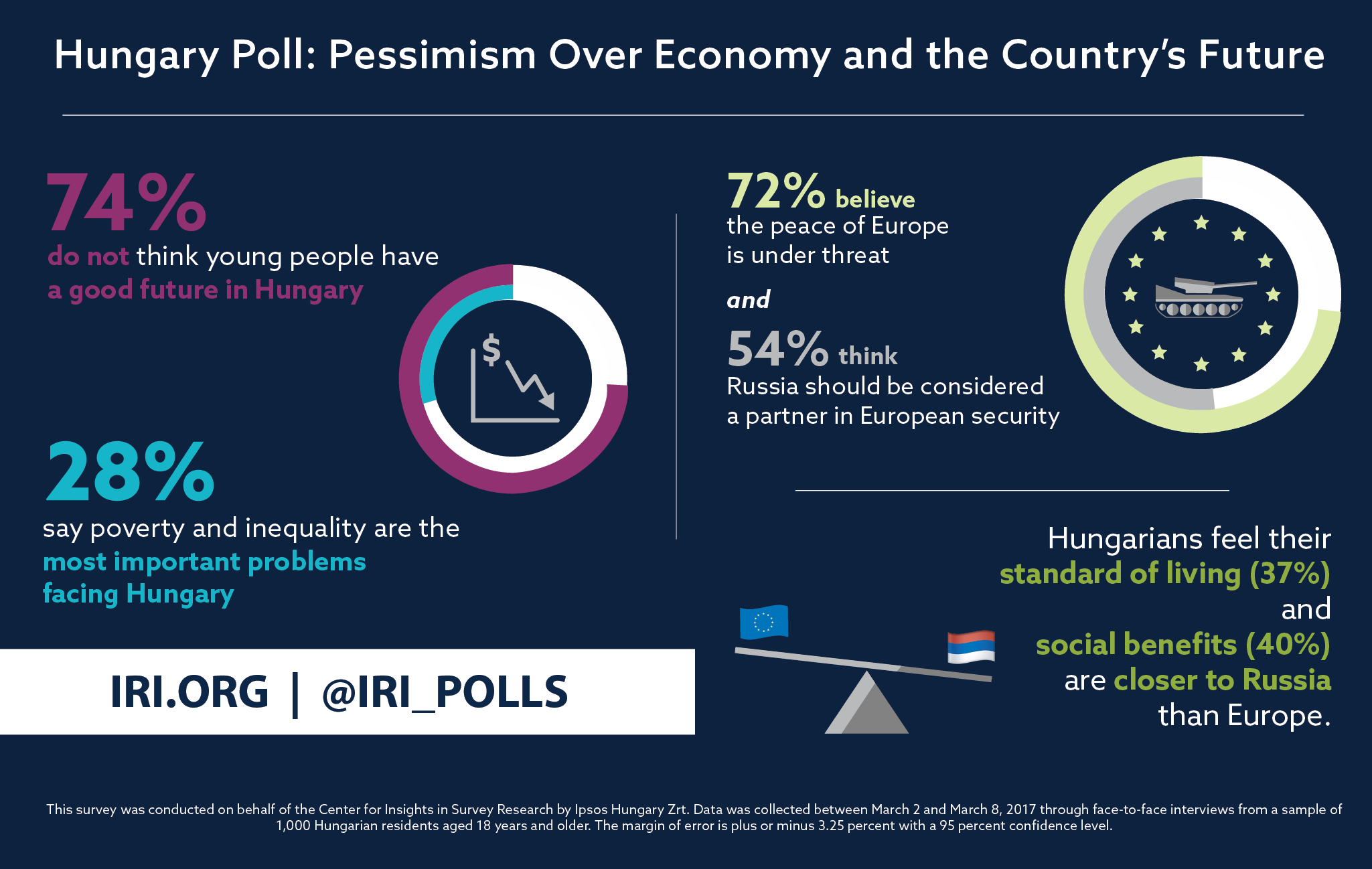 Hungary Poll: Pessimism Over Economy and the Country's Future

74%
do not think young people have a good future in Hungary

$

28%
say poverty and inequality are the most important problems facing Hungary

IRI.ORG | @IRI_POLLS

72% believe
the peace of Europe is under threat

and

54% think
Russia should be considered a partner in European security

Hungarians feel their standard of living (37%) and social benefits (40%) are closer to Russia than Europe.

This survey was conducted on behalf of the Center for Insights in Survey Research by Ipsos Hungary Zrt. Data was collected between March 2 and March 8, 2017 through face-to-face interviews from a sample of 1,000 Hungarian residents aged 18 years and older. The margin of error is plus or minus 3.25 percent with a 95 percent confidence level.