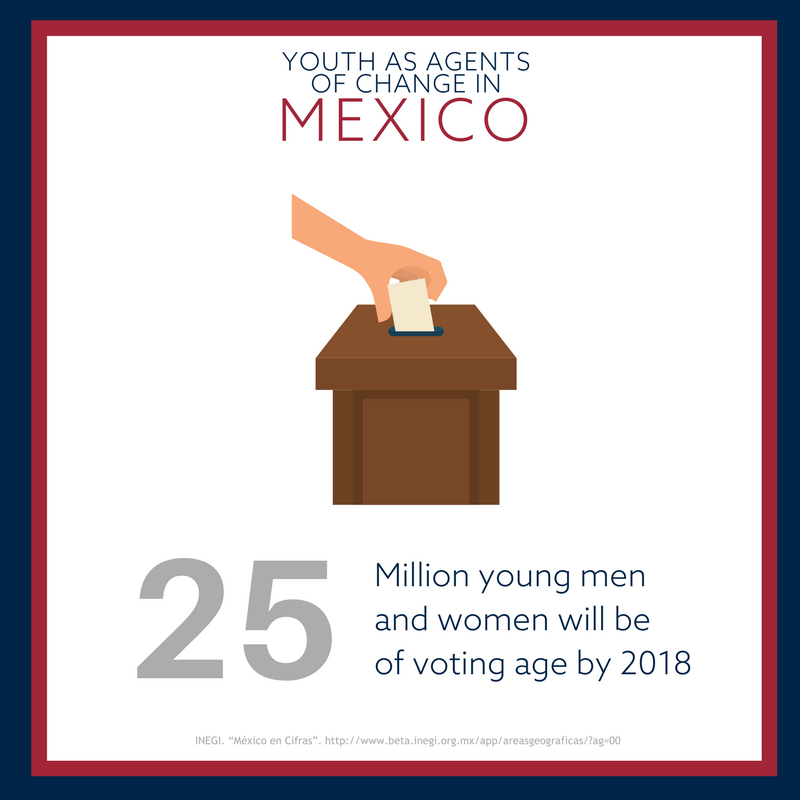 YOUTH AS AGENTS OF CHANGE IN
MEXICO

25 Million young men and women will be of voting age by 2018

INEGI. “México en Cifras”. http://www.beta.inegi.org.mx/app/areasgeograficas/?ag=00