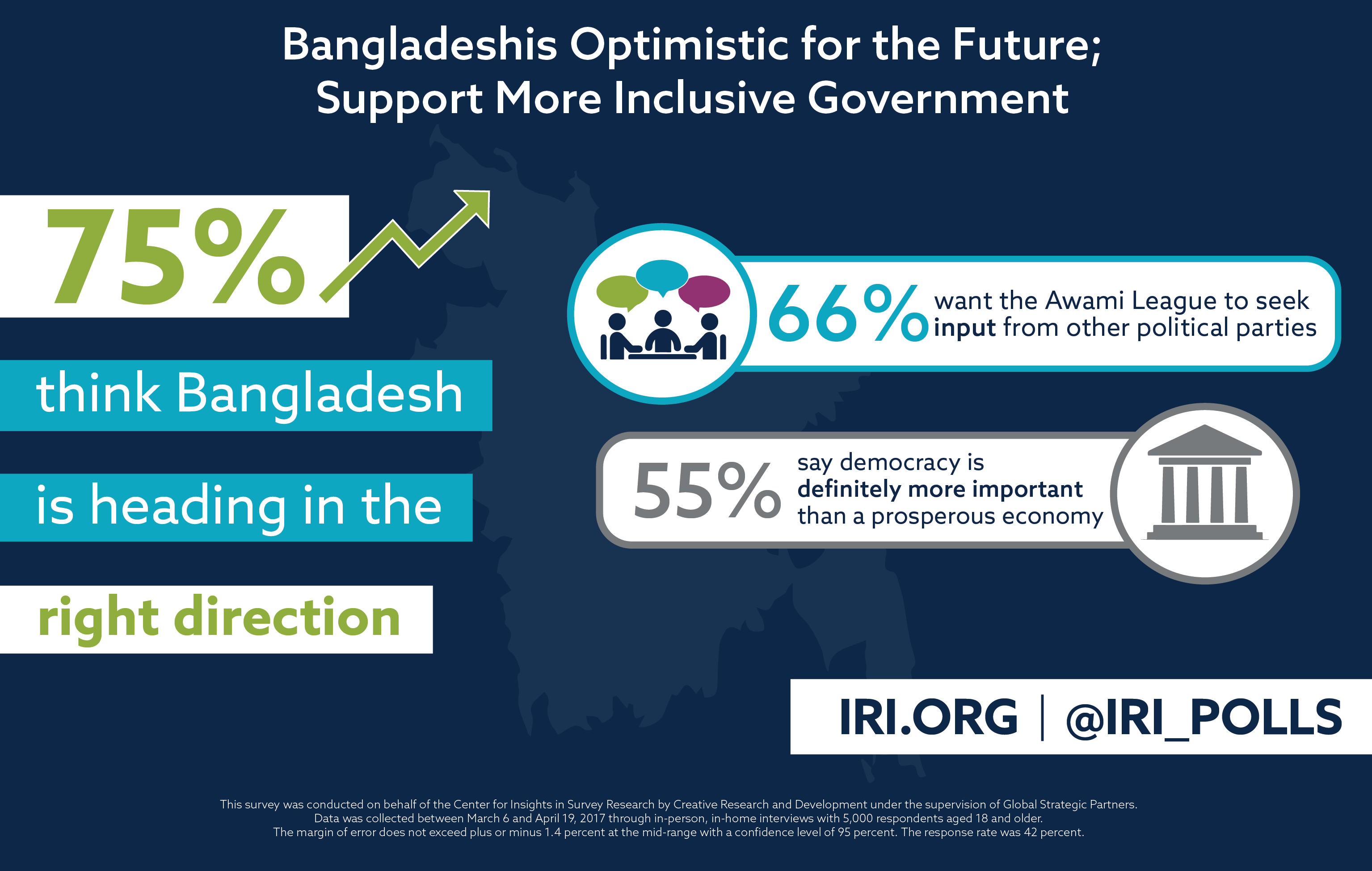 Bangladeshis Optimistic for the Future;
Support More Inclusive Government

75%

think Bangladesh

is heading in the

right direction

66% want the Awami League to seek input from other political parties

55% say democracy is definitely more important than a prosperous economy

IRI.ORG | @IRI_POLLS

This survey was conducted on behalf of the Center for Insights in Survey Research by Creative Research and Development under the supervision of Global Strategic Partners. Data was collected between March 6 and April 19, 2017 through in-person, in-home interviews with 5,000 respondents aged 18 and older. The margin of error does not exceed plus or minus 1.4 percent at the mid-range with a confidence level of 95 percent. The response rate was 42 percent.