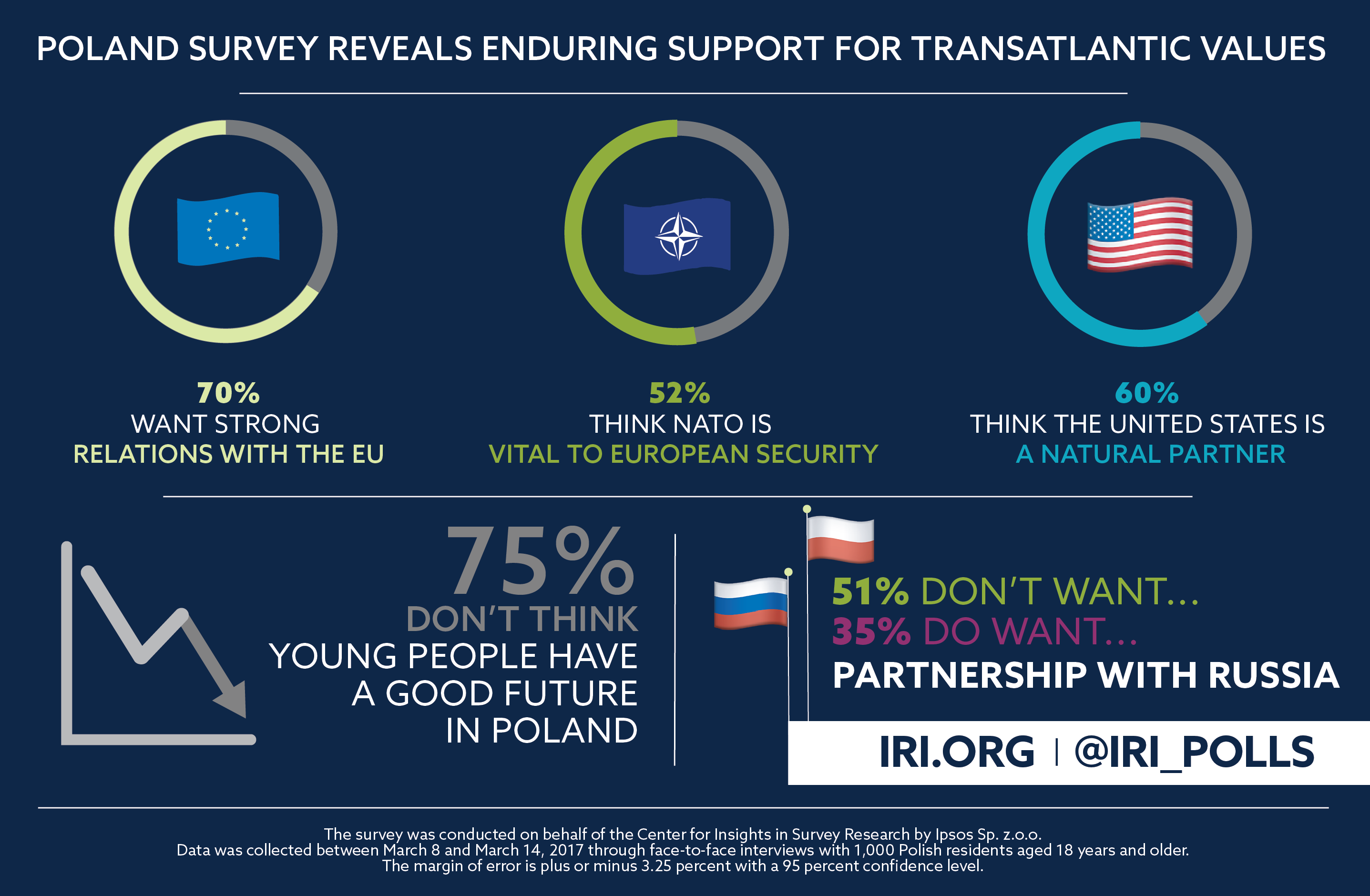 POLAND SURVEY REVEALS ENDURING SUPPORT FOR TRANSATLANTIC VALUES

70%
WANT STRONG
RELATIONS WITH THE EU

52%
THINK NATO IS
VITAL TO EUROPEAN SECURITY

60%
THINK THE UNITED STATES IS
A NATURAL PARTNER

75%
DON'T THINK
YOUNG PEOPLE HAVE
A GOOD FUTURE
IN POLAND

51% DON'T WANT...
35% DO WANT...
PARTNERSHIP WITH RUSSIA

IRI.ORG | @IRI_POLLS

The survey was conducted on behalf of the Center for Insights in Survey Research by Ipsos Sp. z.o.o.
Data was collected between March 8 and March 14, 2017 through face-to-face interviews with 1,000 Polish residents aged 18 years and older.
The margin of error is plus or minus 3.25 percent with a 95 percent confidence level.