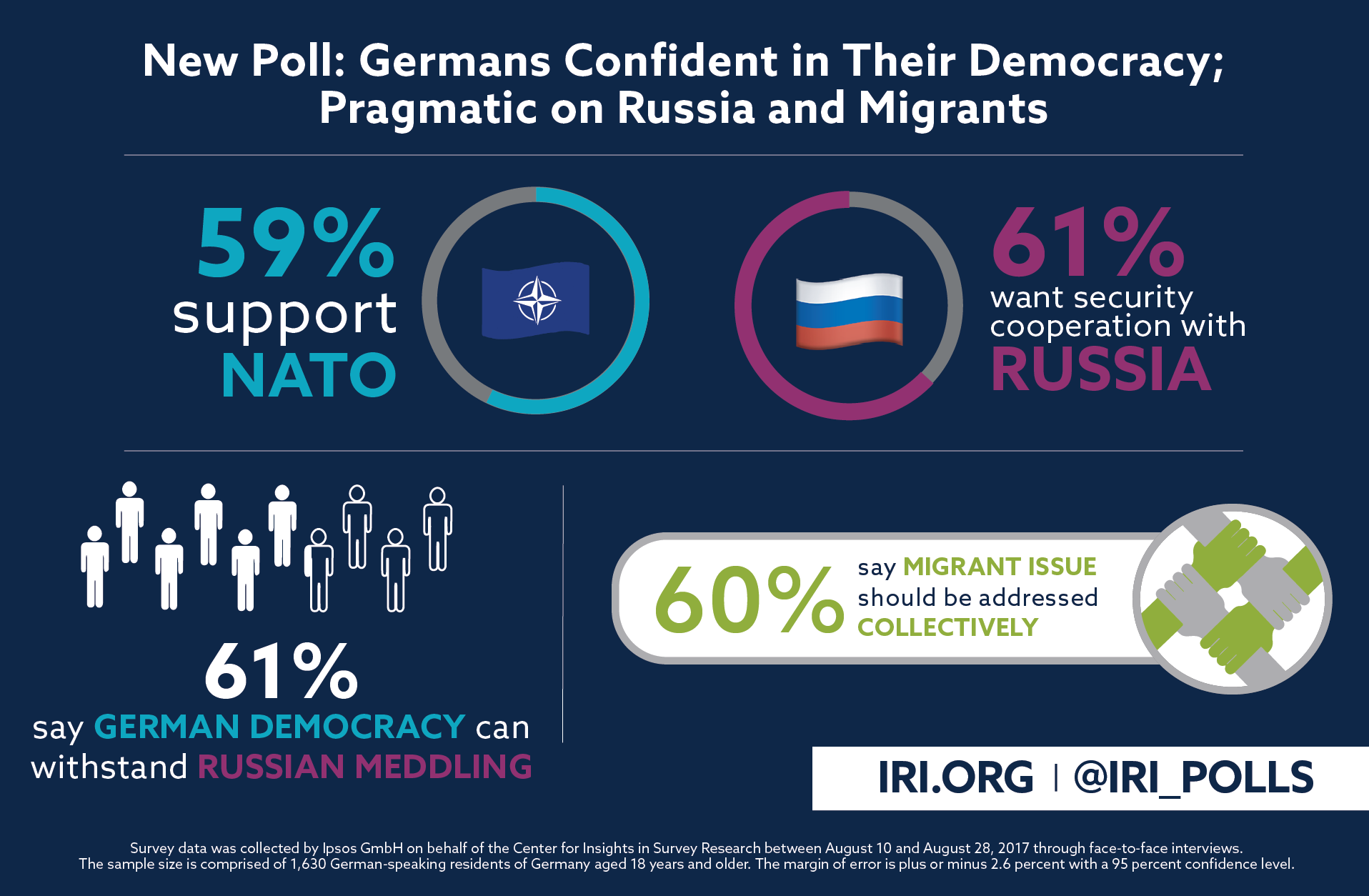 New Poll: Germans Confident in Their Democracy; Pragmatic on Russia and Migrants

59%
support
NATO

61%
want security cooperation with
RUSSIA

61%
say GERMAN DEMOCRACY can withstand RUSSIAN MEDDLING

60%
say MIGRANT ISSUE should be addressed COLLECTIVELY

IRI.ORG | @IRI_POLLS

Survey data was collected by Ipsos GmbH on behalf of the Center for Insights in Survey Research between August 10 and August 28, 2017 through face-to-face interviews. The sample size is comprised of 1,630 German-speaking residents of Germany aged 18 years and older. The margin of error is plus or minus 2.6 percent with a 95 percent confidence level.