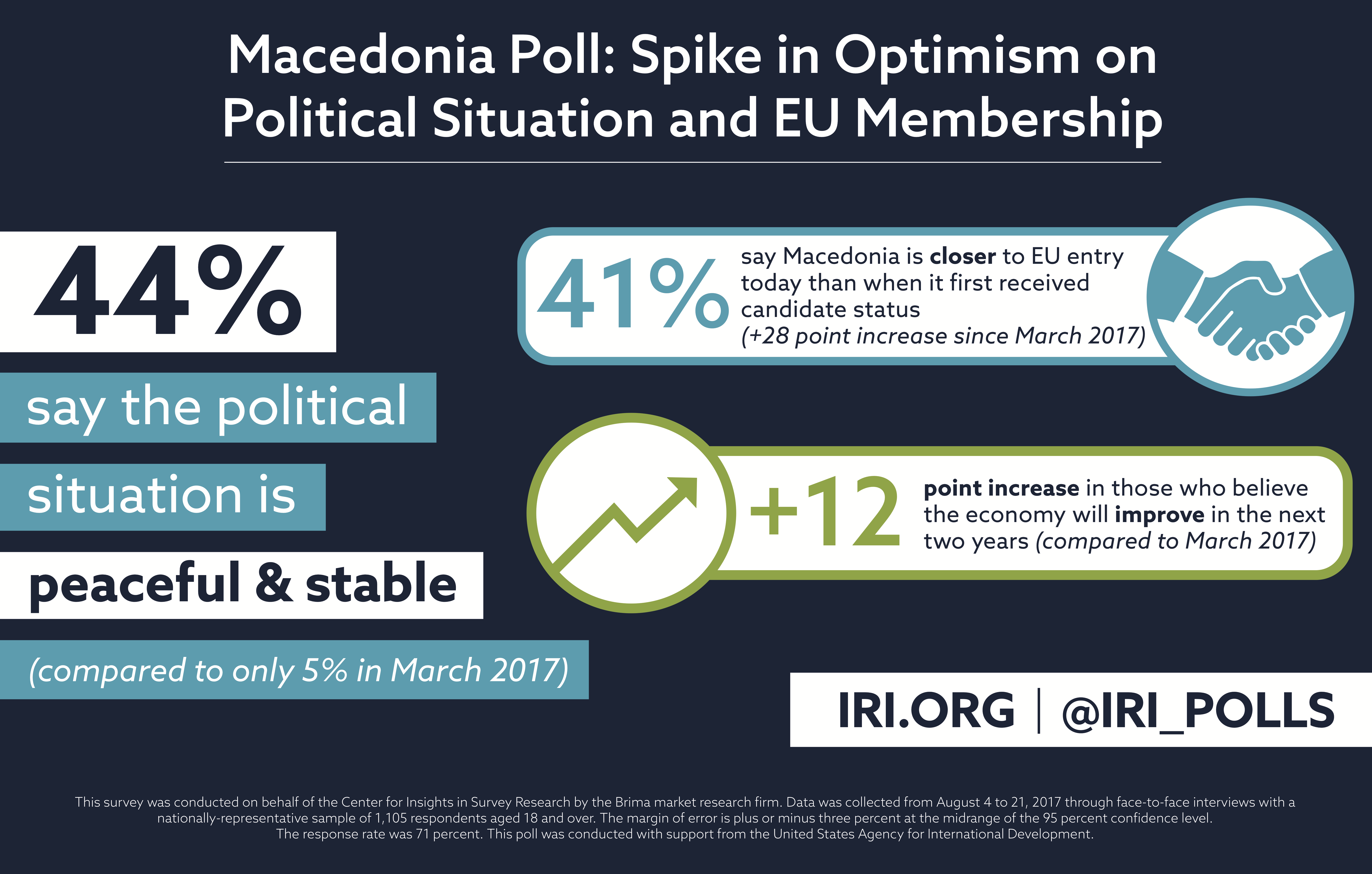 Macedonia Poll: Spike in Optimism on Political Situation and EU Membership

44%

say the political situation is peaceful & stable

(compared to only 5% in March 2017)

41% say Macedonia is closer to EU entry today than when it first received candidate status (+28 point increase since March 2017)

+12 point increase in those who believe the economy will improve in the next two years (compared to March 2017)

IRI.ORG | @IRI_POLLS

This survey was conducted on behalf of the Center for Insights in Survey Research by the Brima market research firm. Data was collected from August 4 to 21, 2017 through face-to-face interviews with a nationally-representative sample of 1,105 respondents aged 18 and over. The margin of error is plus or minus three percent at the midrange of the 95 percent confidence level. The response rate was 71 percent. This poll was conducted with support from the United States Agency for International Development.