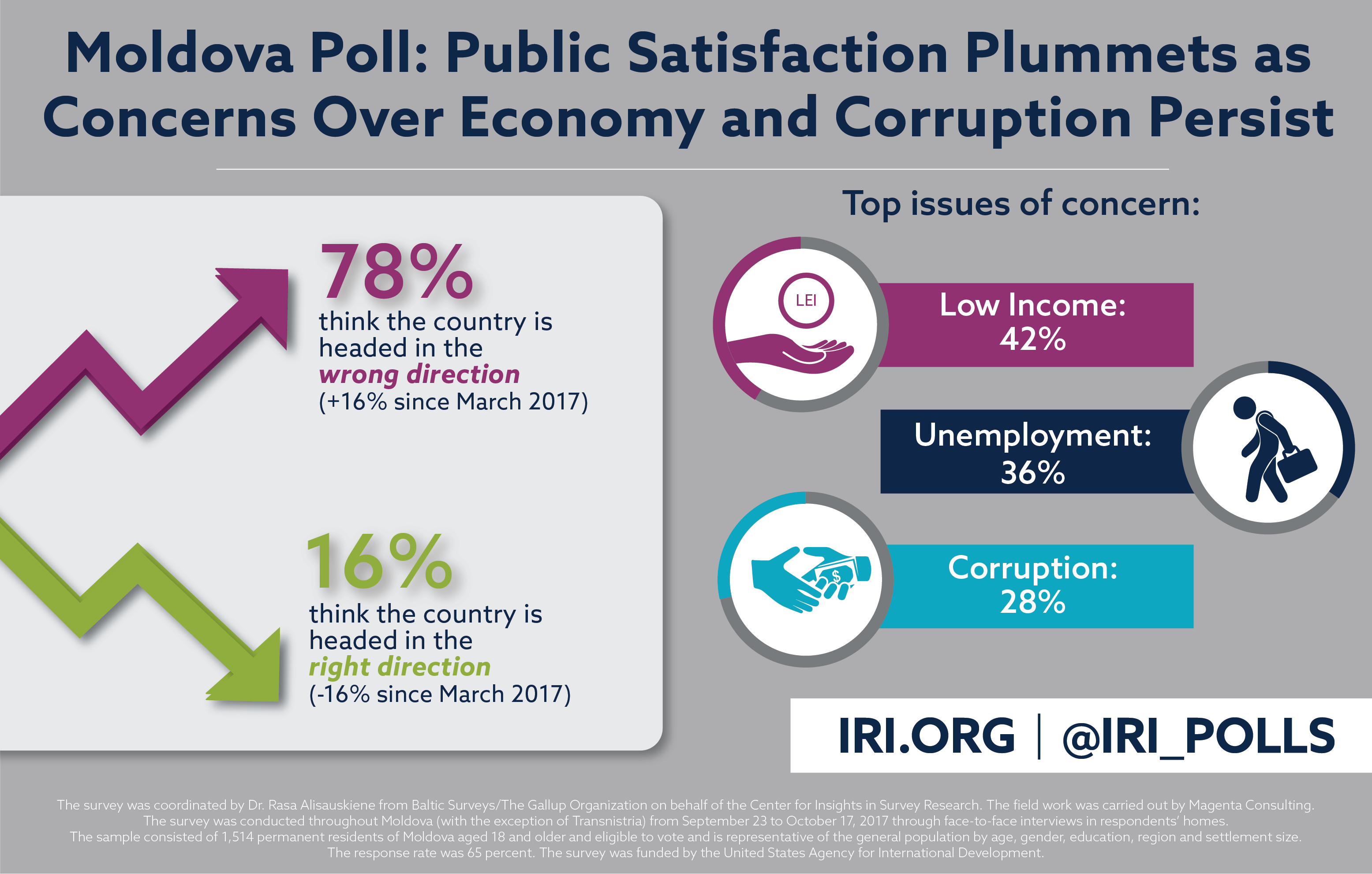 Moldova Poll: Public Satisfaction Plummets as Concerns Over Economy and Corruption Persist

78%
think the country is headed in the wrong direction
(+16% since March 2017)

16%
think the country is headed in the right direction
(-16% since March 2017)

Top issues of concern:

LEI

Low Income:
42%

Unemployment:
36%

$

Corruption:
28%

IRI.ORG | @IRI_POLLS

The survey was coordinated by Dr. Rasa Alisauskiene from Baltic Surveys/The Gallup Organization on behalf of the Center for Insights in Survey Research. The field work was carried out by Magenta Consulting. The survey was conducted throughout Moldova (with the exception of Transnistria) from September 23 to October 17, 2017 through face-to-face interviews in respondents' homes. The sample consisted of 1,514 permanent residents of Moldova aged 18 and older and eligible to vote and is representative of the general population by age, gender, education, region and settlement size. The response rate was 65 percent. The survey was funded by the United States Agency for International Development.