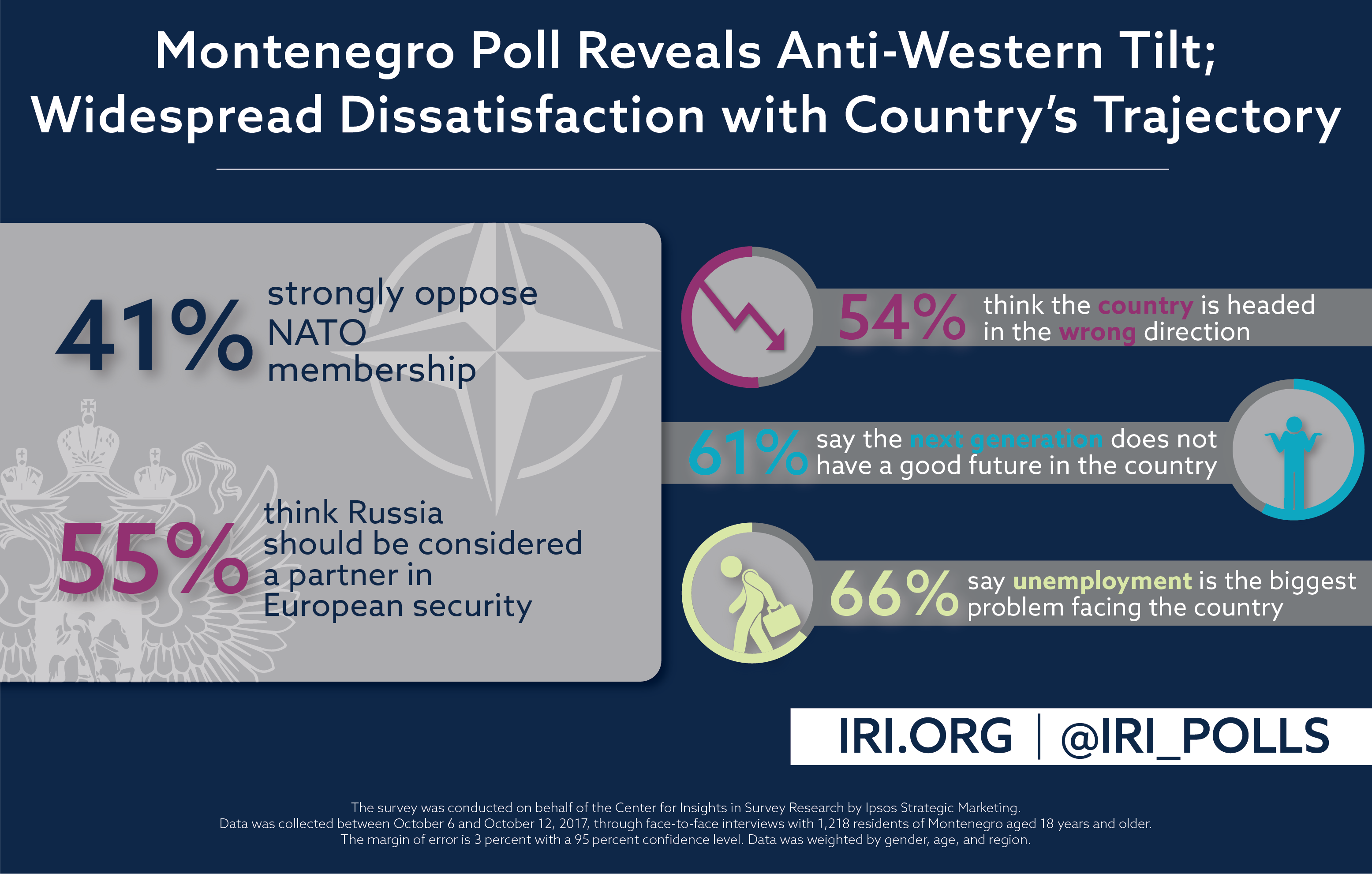 Montenegro Poll Reveals Anti-Western Tilt; Widespread Dissatisfaction with Country's Trajectory

41% strongly oppose NATO membership

55% think Russia should be considered a partner in European security

54% think the country is headed in the wrong direction

61% say the next generation does not have a good future in the country

66% say unemployment is the biggest problem facing the country

IRI.ORG | @IRI_POLLS

The survey was conducted on behalf of the Center for Insights in Survey Research by Ipsos Strategic Marketing.
Data was collected between October 6 and October 12, 2017, through face-to-face interviews with 1,218 residents of Montenegro aged 18 years and older.
The margin of error is 3 percent with a 95 percent confidence level. Data was weighted by gender, age, and region.