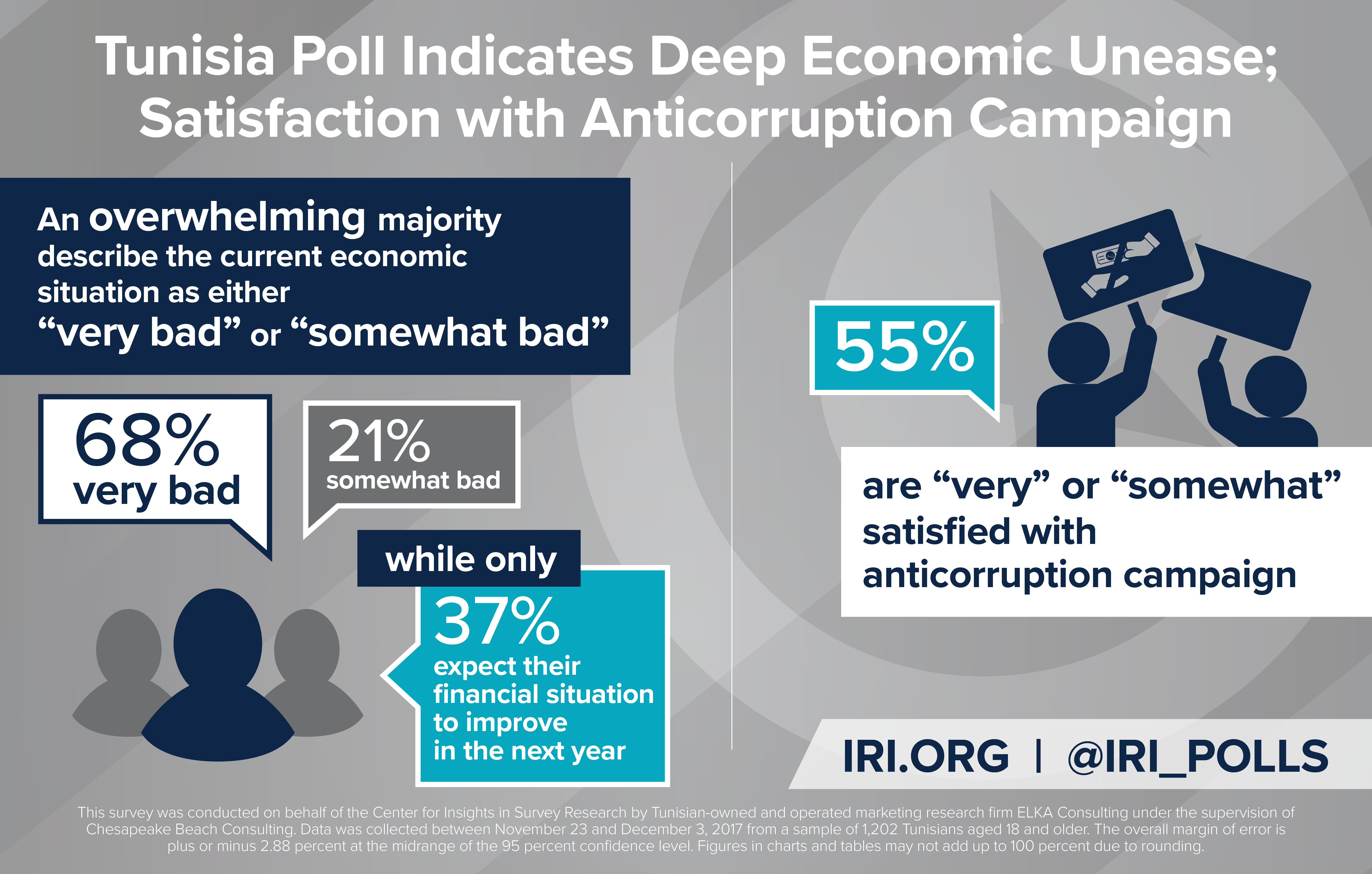 Tunisia Poll Indicates Deep Economic Unease; Satisfaction with Anticorruption Campaign

An overwhelming majority describe the current economic situation as either “very bad” or “somewhat bad”

68% very bad

21% somewhat bad

while only

37% expect their financial situation to improve in the next year

55%

are “very” or “somewhat” satisfied with anticorruption campaign

IRI.ORG | @IRI_POLLS

This survey was conducted on behalf of the Center for Insights in Survey Research by Tunisian-owned and operated marketing research firm ELKA Consulting under the supervision of Chesapeake Beach Consulting. Data was collected between November 23 and December 3, 2017 from a sample of 1,202 Tunisians aged 18 and older. The overall margin of error is plus or minus 2.88 percent at the midrange of the 95 percent confidence level. Figures in charts and tables may not add up to 100 percent due to rounding.