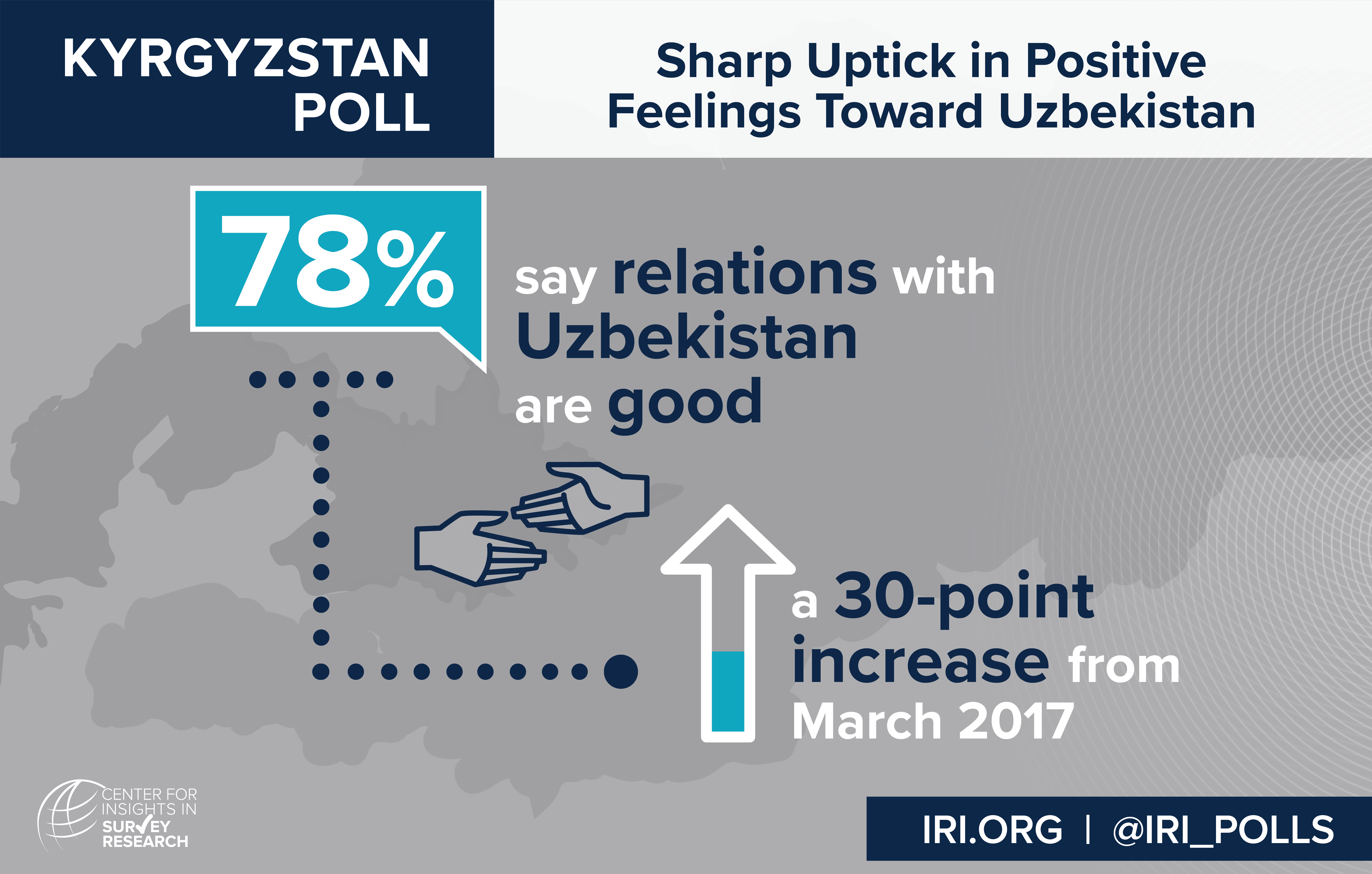 KYRGYZSTAN POLL

Sharp Uptick in Positive Feelings Toward Uzbekistan

78%

say relations with Uzbekistan are good

a 30-point increase from March 2017

CENTER FOR INSIGHTS IN SURVEY RESEARCH

IRI.ORG | @IRI_POLLS