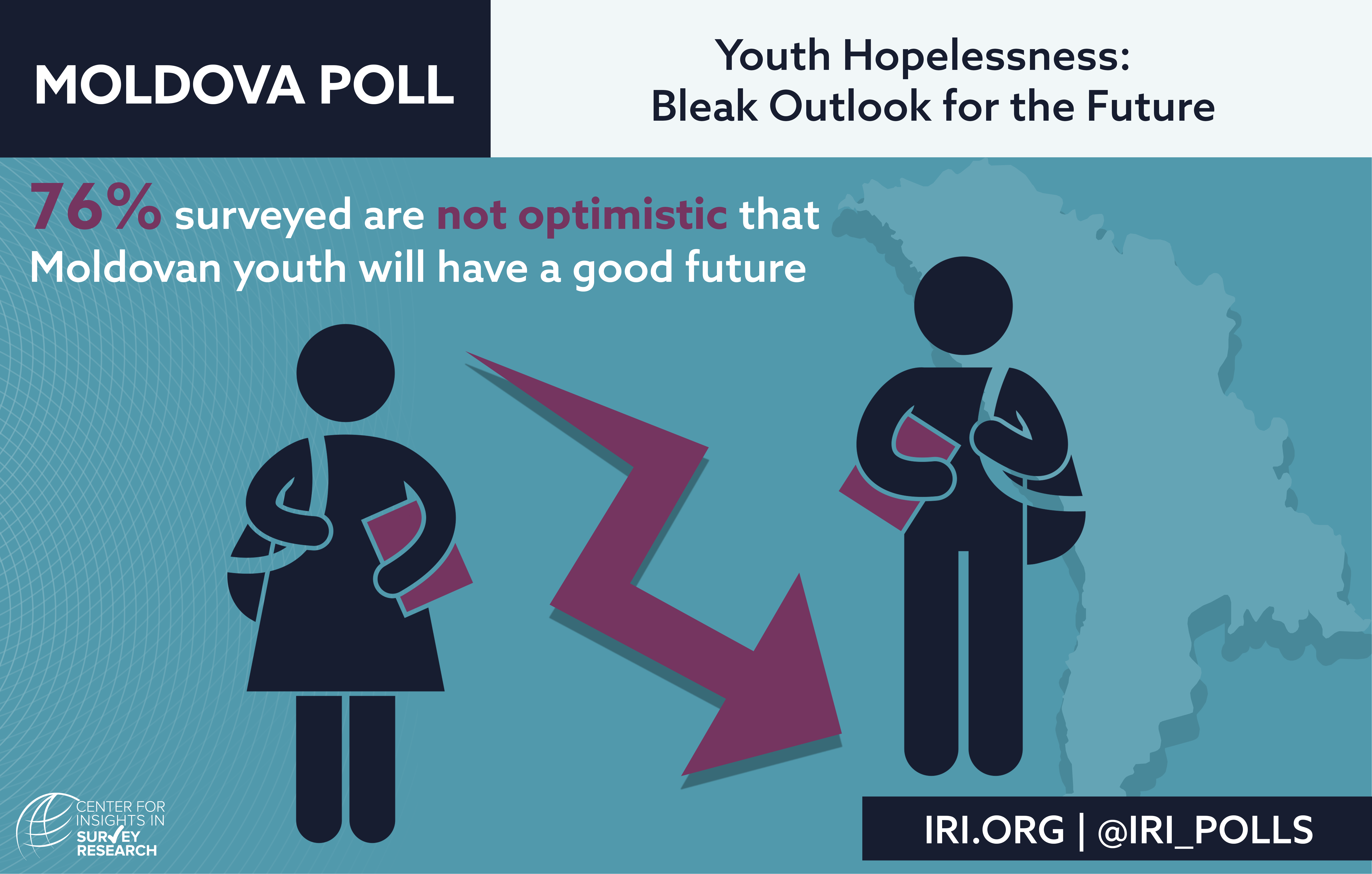 MOLDOVA POLL

Youth Hopelessness: Bleak Outlook for the Future

76% surveyed are not optimistic that Moldovan youth will have a good future

CENTER FOR INSIGHTS IN SURVEY RESEARCH

IRI.ORG | @IRI_POLLS