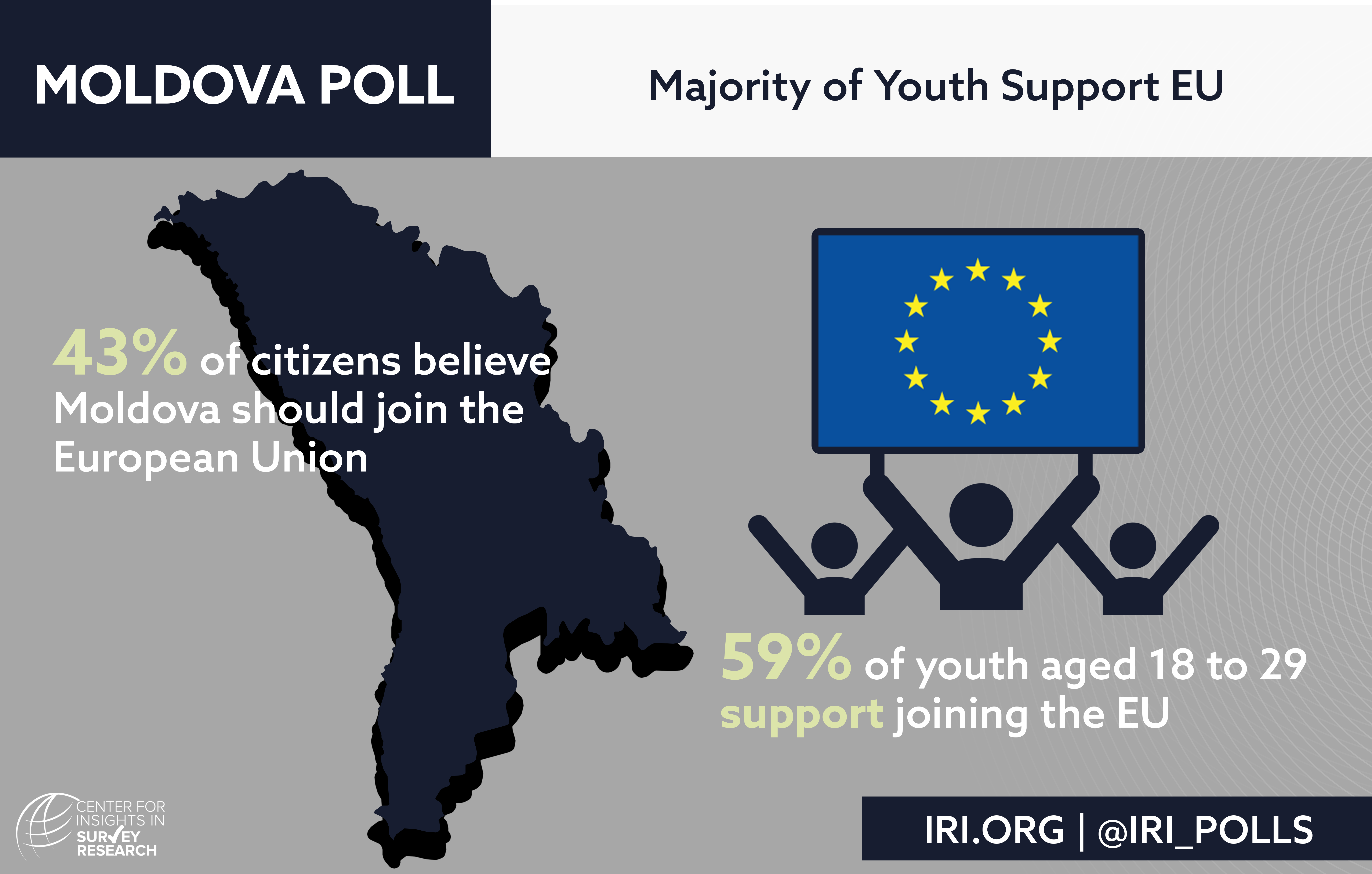 MOLDOVA POLL

Majority of Youth Support EU

43% of citizens believe Moldova should join the European Union

59% of youth aged 18 to 29 support joining the EU

CENTER FOR INSIGHTS IN SURVEY RESEARCH

IRI.ORG | @IRI_POLLS