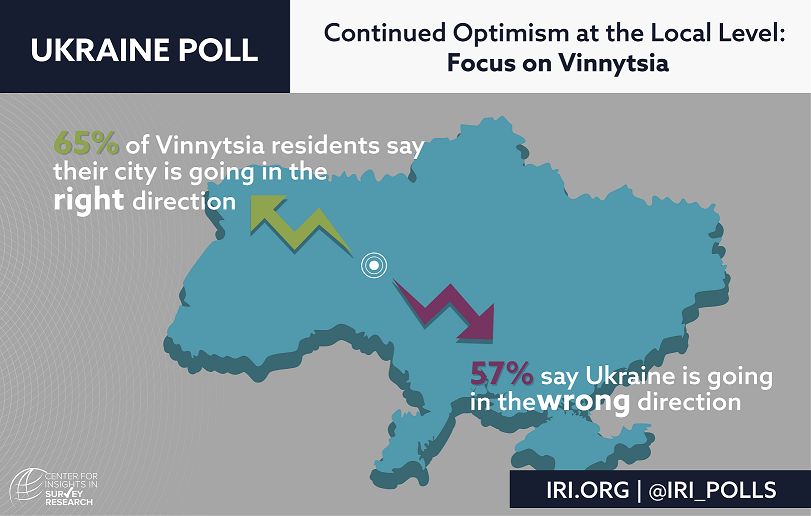 UKRAINE POLL

Continued Optimism at the Local Level: Focus on Vinnytsia

65% of Vinnytsia residents say their city is going in the right direction

57% say Ukraine is going in thewrong direction

CENTER FOR INSIGHTS IN SURVEY RESEARCH

IRI.ORG | @IRI_POLLS