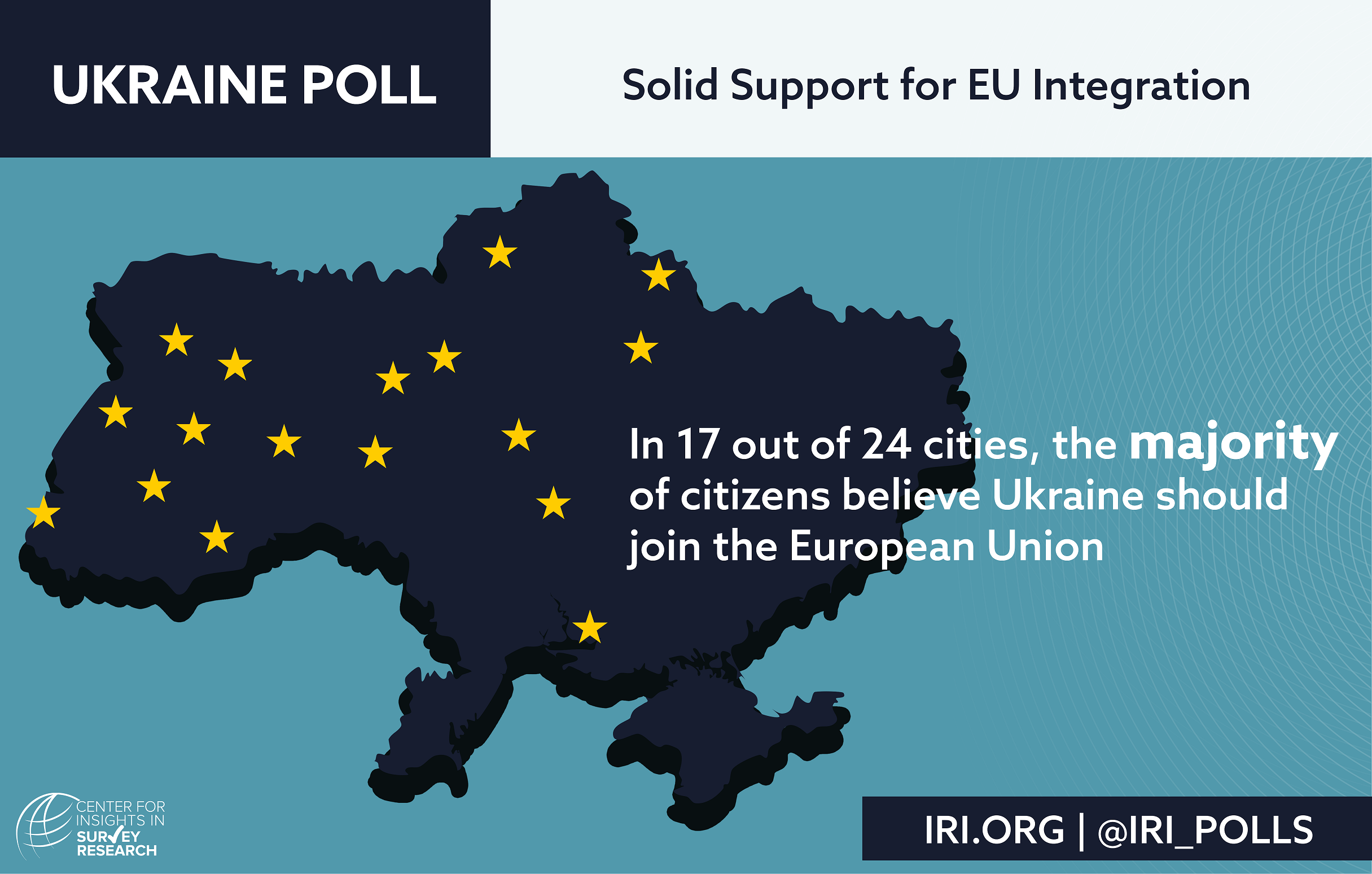 UKRAINE POLL

Solid Support for EU Integration

In 17 out of 24 cities, the majority of citizens believe Ukraine should join the European Union

CENTER FOR INSIGHTS IN SURVEY RESEARCH

IRI.ORG | @IRI_POLLS