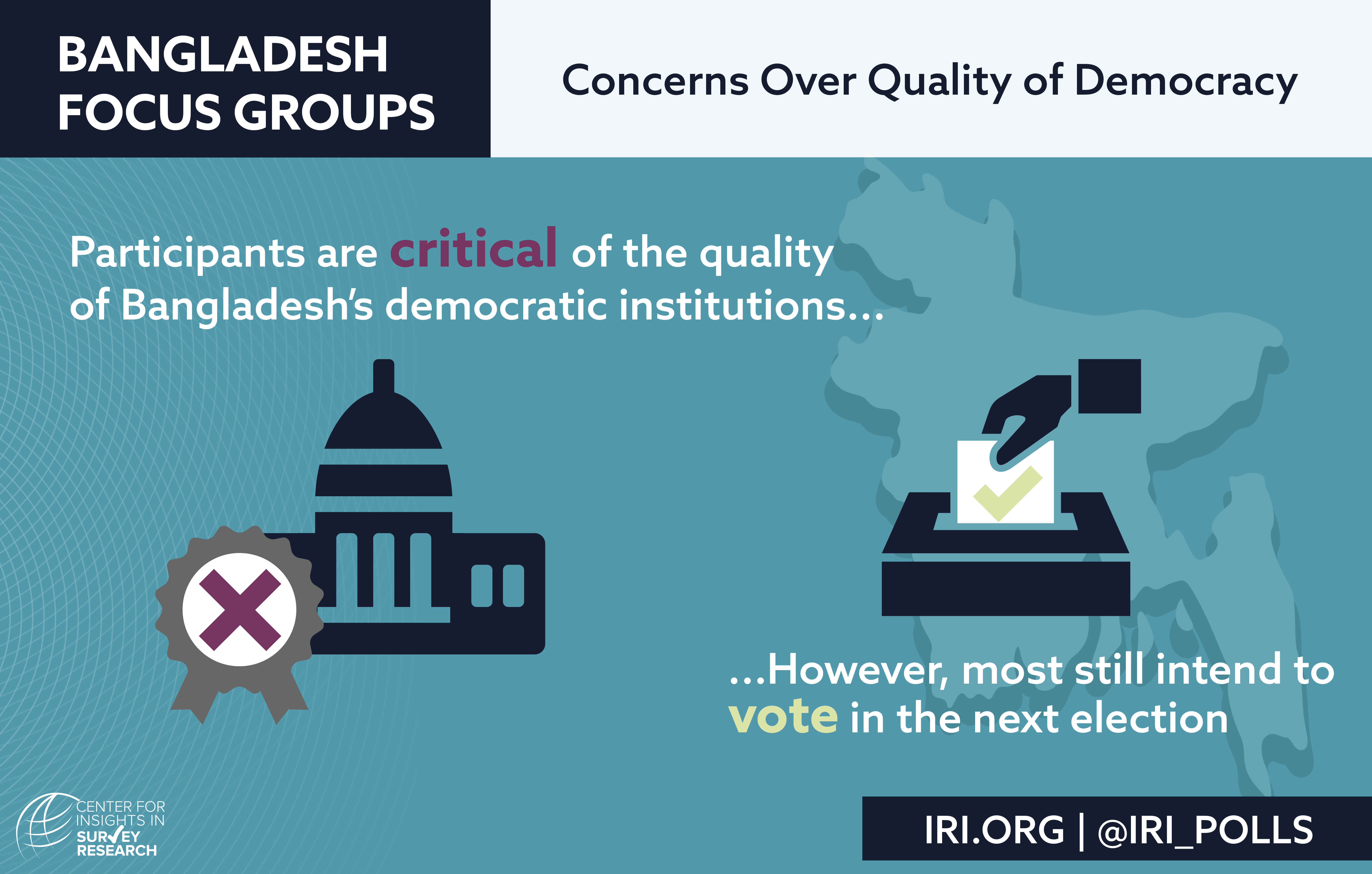 BANGLADESH FOCUS GROUPS

Concerns Over Quality of Democracy

Participants are critical of the quality of Bangladesh's democratic institutions...

...However, most still intend to vote in the next election

CENTER FOR INSIGHTS IN SURVEY RESEARCH

IRI.ORG | @IRI_POLLS