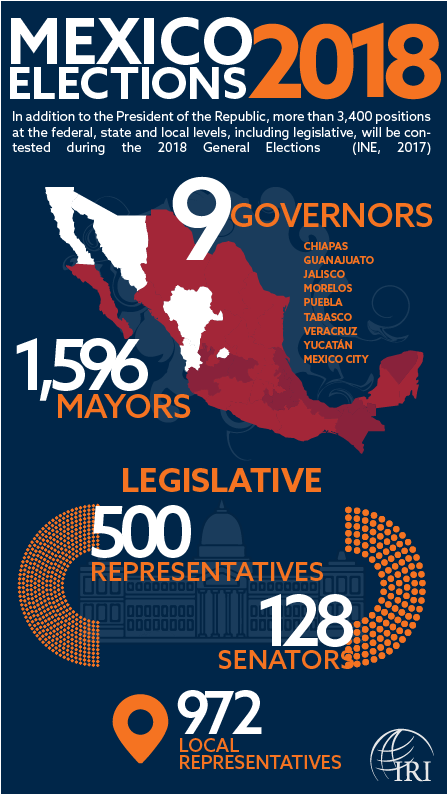 MEXICO ELECTIONS 2018

In addition to the President of the Republic, more than 3,400 positions at the federal, state and local levels, including legislative, will be contested during the 2018 General Elections (INE, 2017)

9 GOVERNORS

CHIAPAS
GUANAJUATO
JALISCO
MORELOS
PUEBLA
TABASCO
VERACRUZ
YUCATÁN
MEXICO CITY

1,596 MAYORS

LEGISLATIVE

500 REPRESENTATIVES

128 SENATORS

972 LOCAL REPRESENTATIVES

IRI