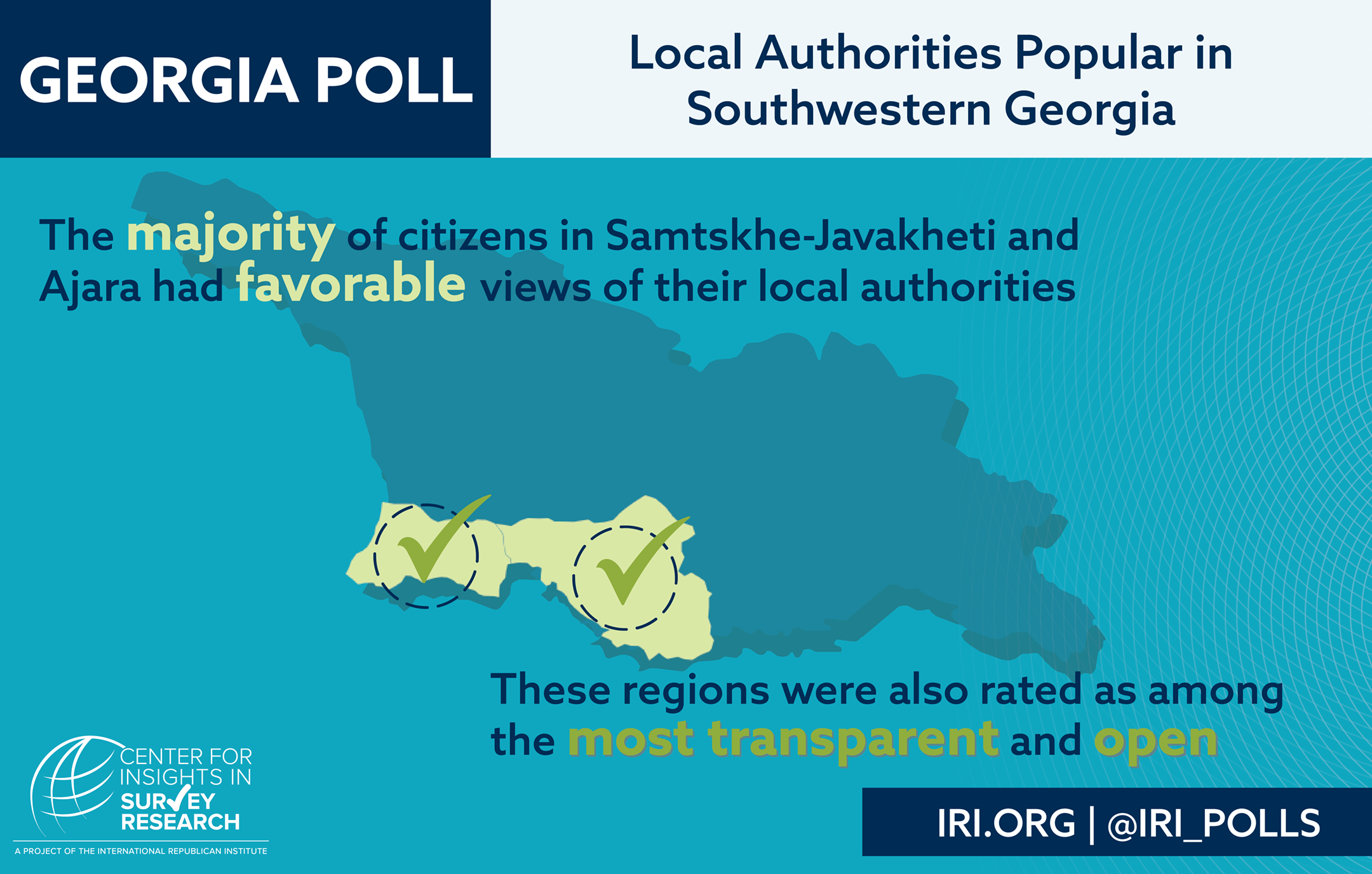 GEORGIA POLL

Local Authorities Popular in Southwestern Georgia

The majority of citizens in Samtskhe-Javakheti and Ajara had favorable views of their local authorities

These regions were also rated as among the most transparent and open

CENTER FOR INSIGHTS IN SURVEY RESEARCH

A PROJECT OF THE INTERNATIONAL REPUBLICAN INSTITUTE

IRI.ORG | @IRI_POLLS