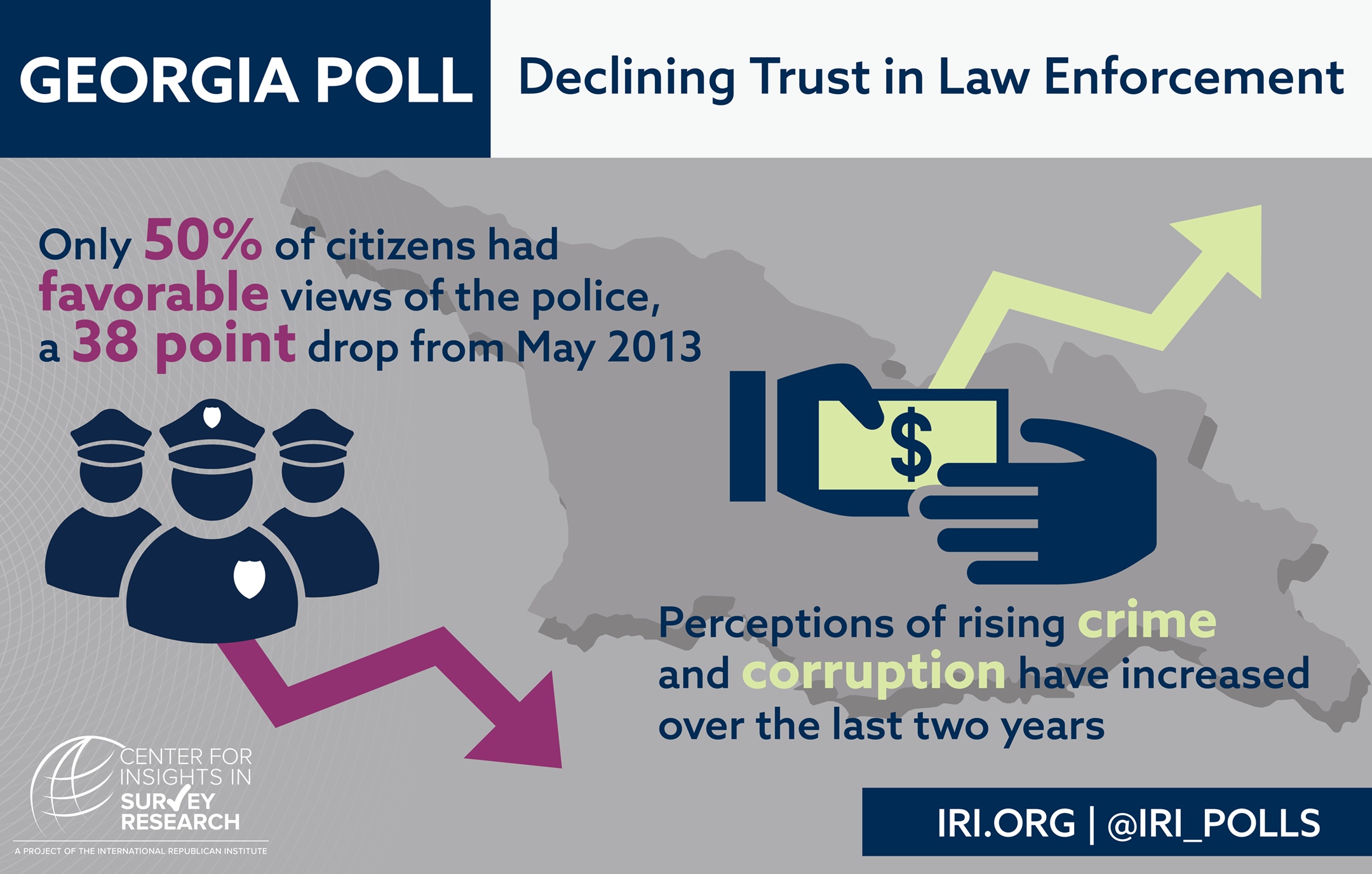 GEORGIA POLL

Declining Trust in Law Enforcement

Only 50% of citizens had favorable views of the police, a 38 point drop from May 2013

$

Perceptions of rising crime and corruption have increased over the last two years

CENTER FOR INSIGHTS IN SURVEY RESEARCH

A PROJECT OF THE INTERNATIONAL REPUBLICAN INSTITUTE

IRI.ORG | @IRI_POLLS