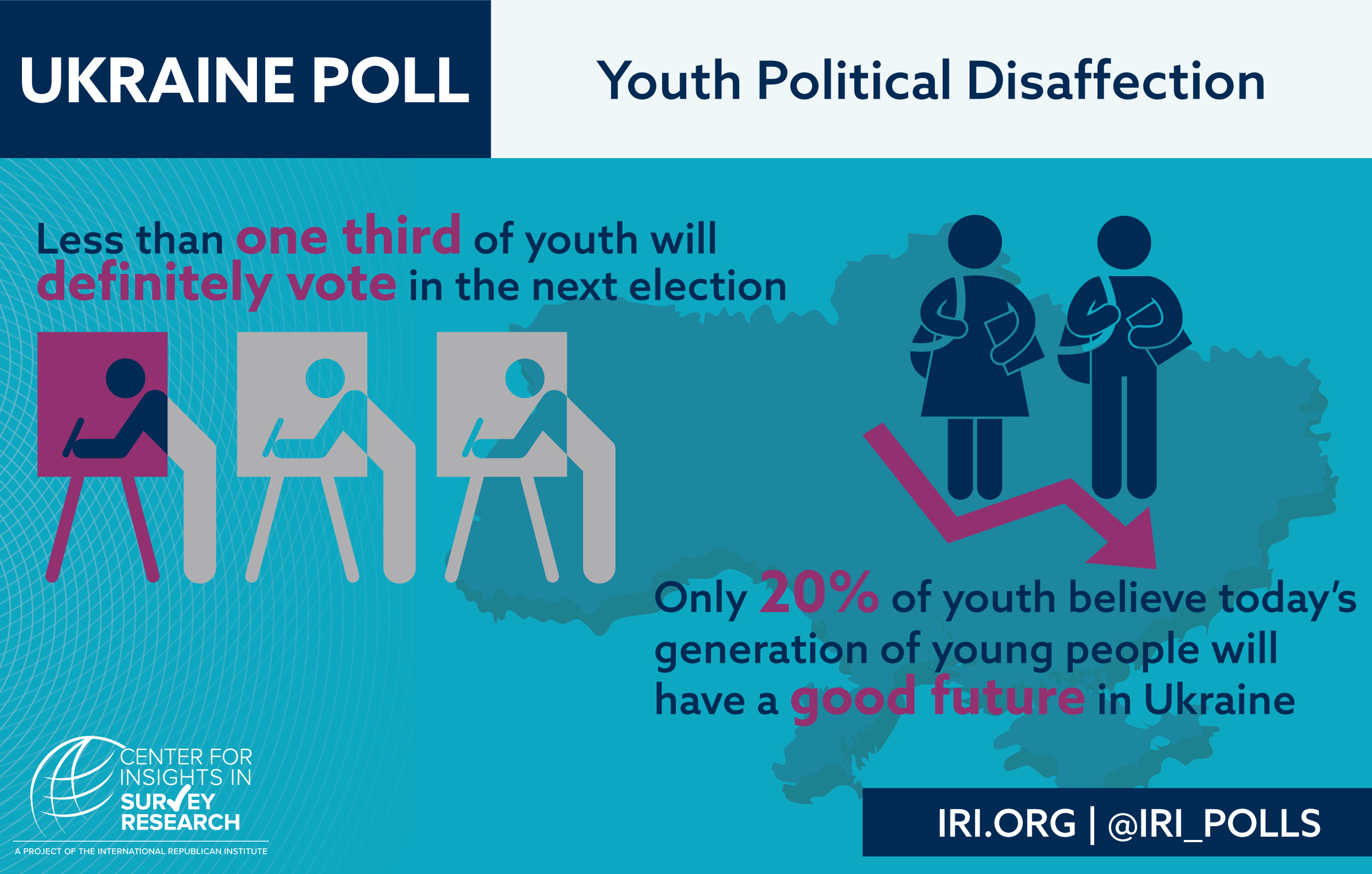 UKRAINE POLL

Youth Political Disaffection

Less than one third of youth will definitely vote in the next election

Only 20% of youth believe today's generation of young people will have a good future in Ukraine

CENTER FOR INSIGHTS IN SURVEY RESEARCH

A PROJECT OF THE INTERNATIONAL REPUBLICAN INSTITUTE

IRI.ORG | @IRI_POLLS