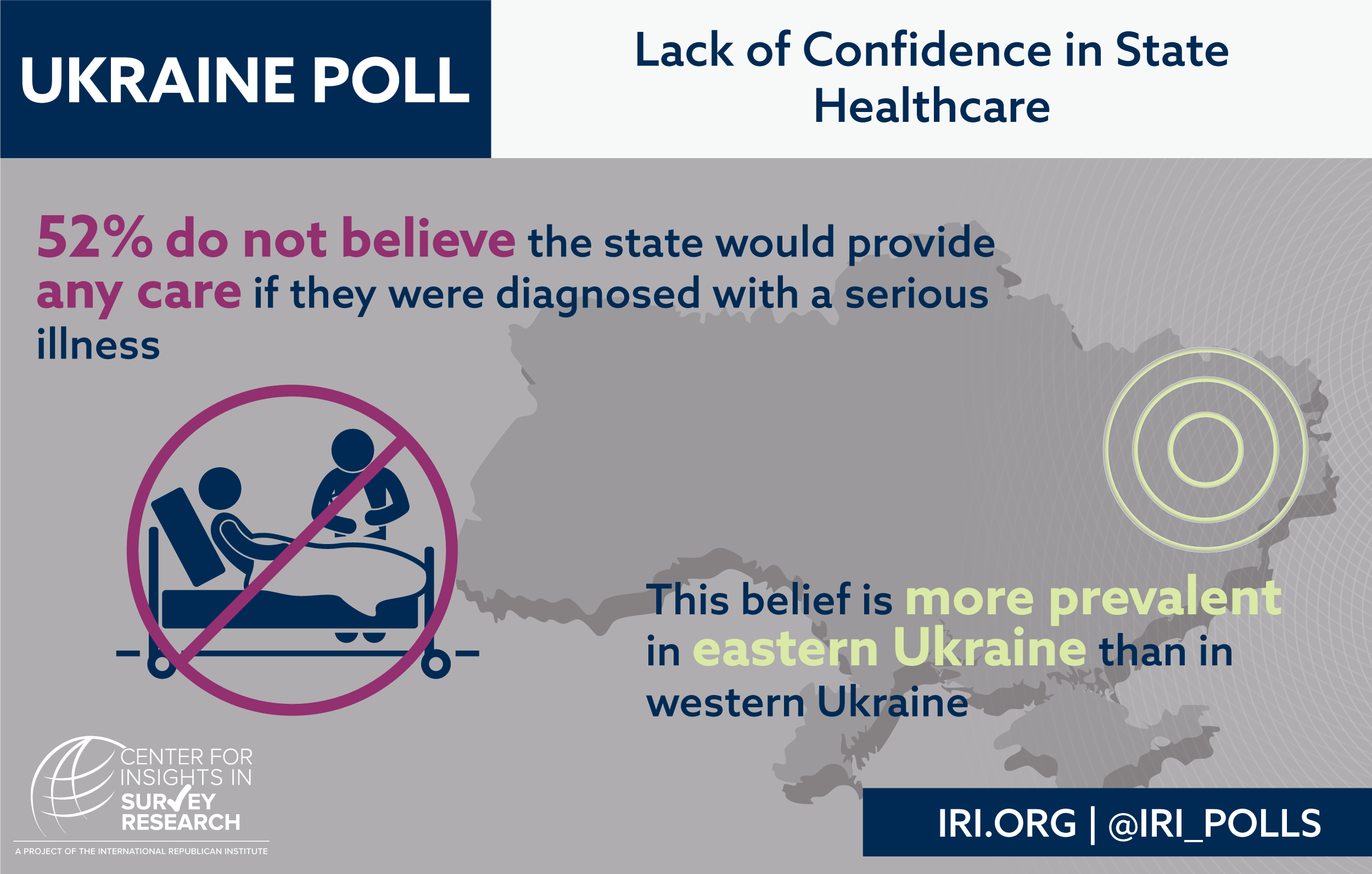 UKRAINE POLL

Lack of Confidence in State Healthcare

52% do not believe the state would provide any care if they were diagnosed with a serious illness

This belief is more prevalent in eastern Ukraine than in western Ukraine

CENTER FOR INSIGHTS IN SURVEY RESEARCH

A PROJECT OF THE INTERNATIONAL REPUBLICAN INSTITUTE

IRI.ORG | @IRI_POLLS