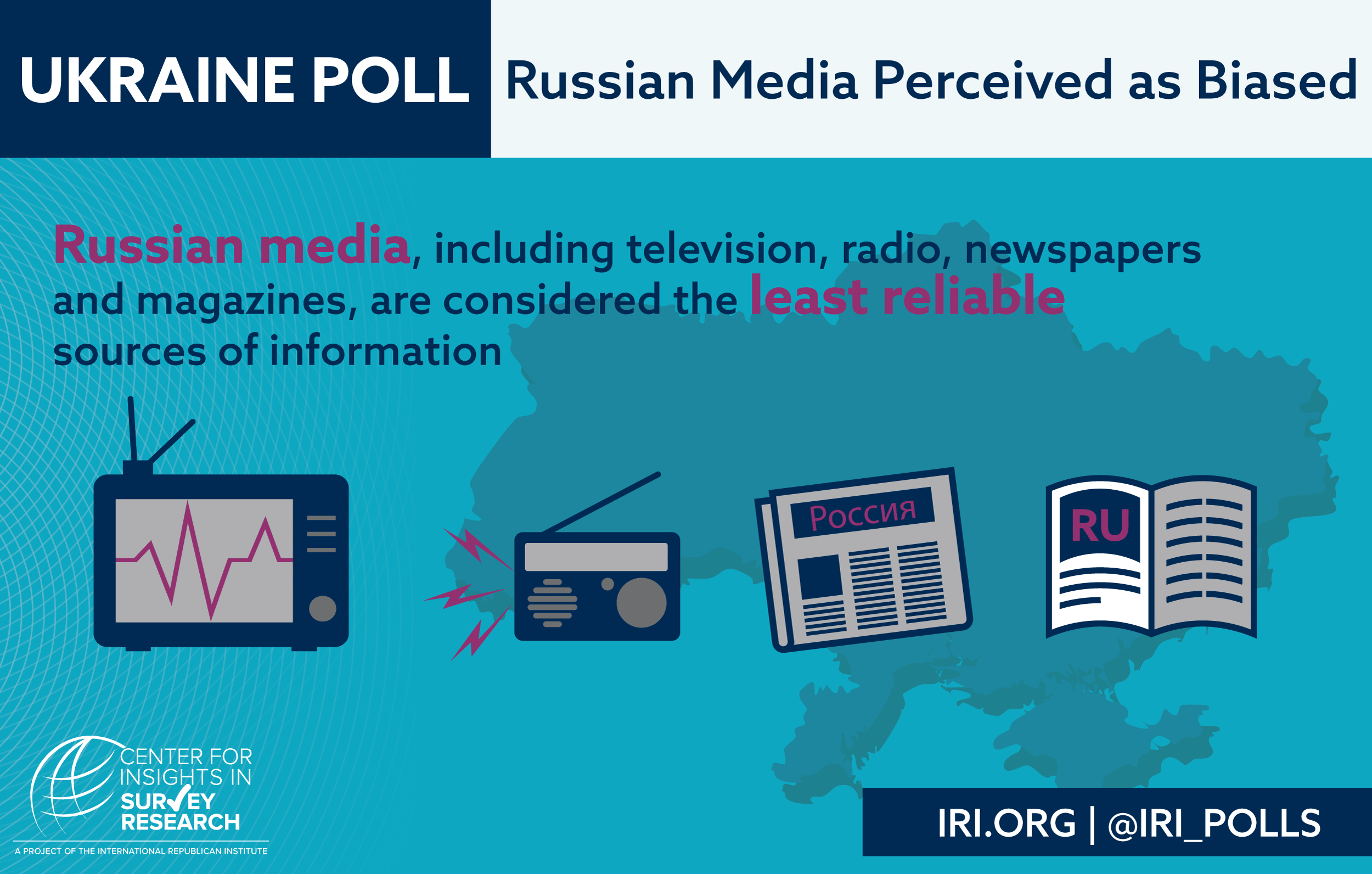 UKRAINE POLL

Russian Media Perceived as Biased

Russian media, including television, radio, newspapers and magazines, are considered the least reliable sources of information

Россия

RU

CENTER FOR INSIGHTS IN SURVEY RESEARCH

A PROJECT OF THE INTERNATIONAL REPUBLICAN INSTITUTE

IRI.ORG | @IRI_POLLS