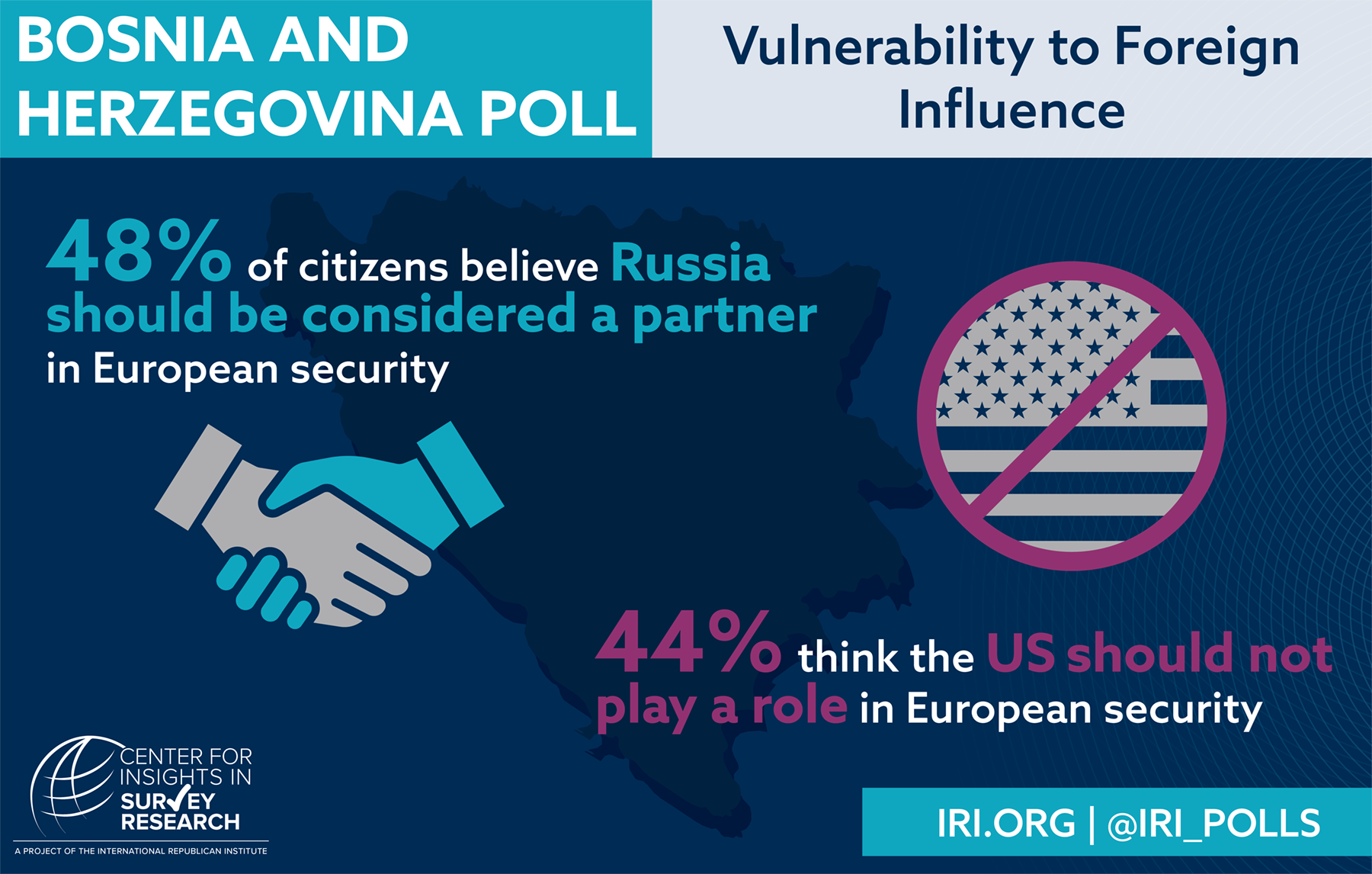 BOSNIA AND HERZEGOVINA POLL

Vulnerability to Foreign Influence

48% of citizens believe Russia should be considered a partner in European security

44% think the US should not play a role in European security

CENTER FOR INSIGHTS IN SURVEY RESEARCH

A PROJECT OF THE INTERNATIONAL REPUBLICAN INSTITUTE

IRI.ORG | @IRI_POLLS