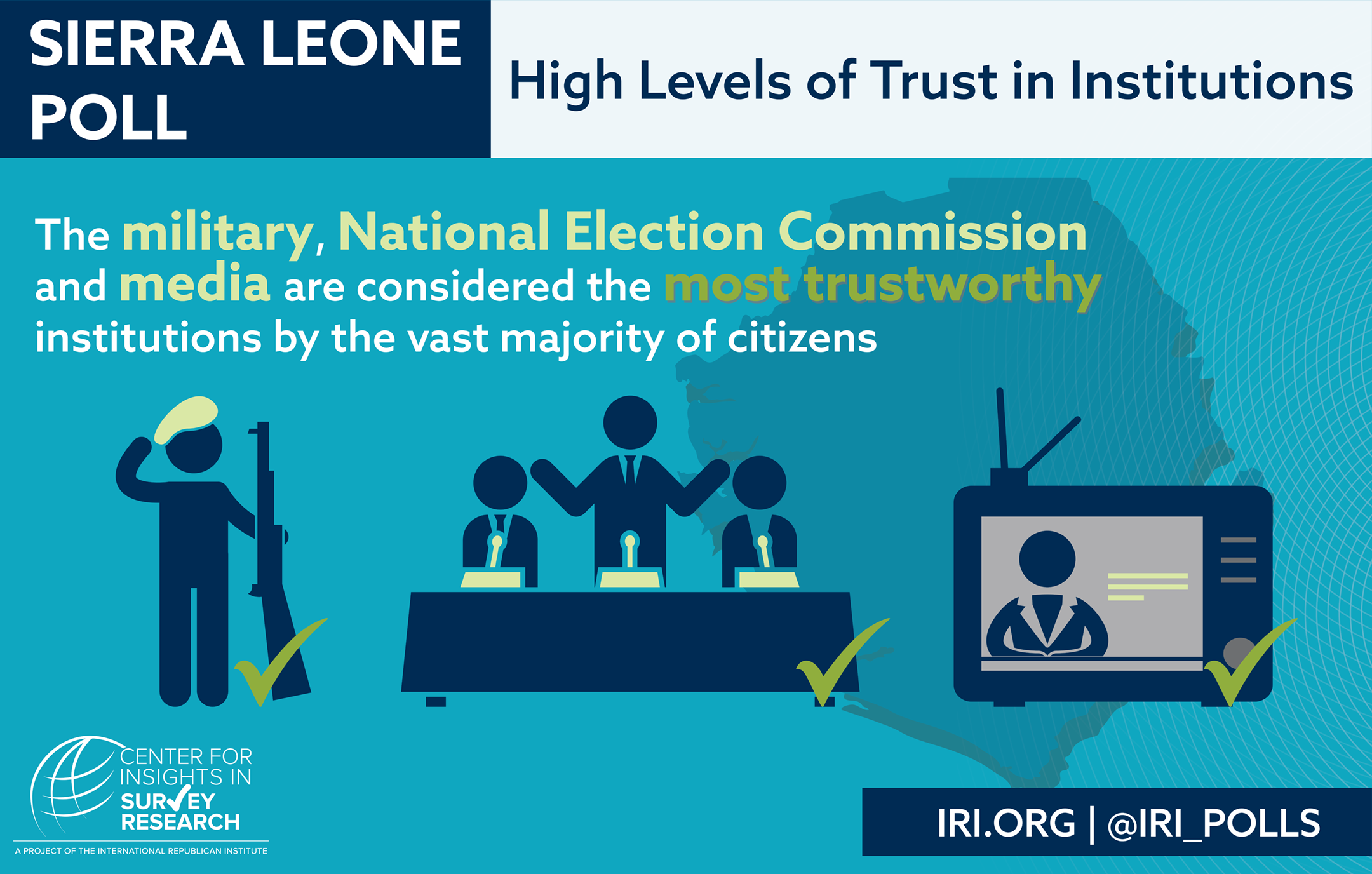 SIERRA LEONE POLL

High Levels of Trust in Institutions

The military, National Election Commission and media are considered the most trustworthy institutions by the vast majority of citizens

CENTER FOR INSIGHTS IN SURVEY RESEARCH

A PROJECT OF THE INTERNATIONAL REPUBLICAN INSTITUTE

IRI.ORG | @IRI_POLLS