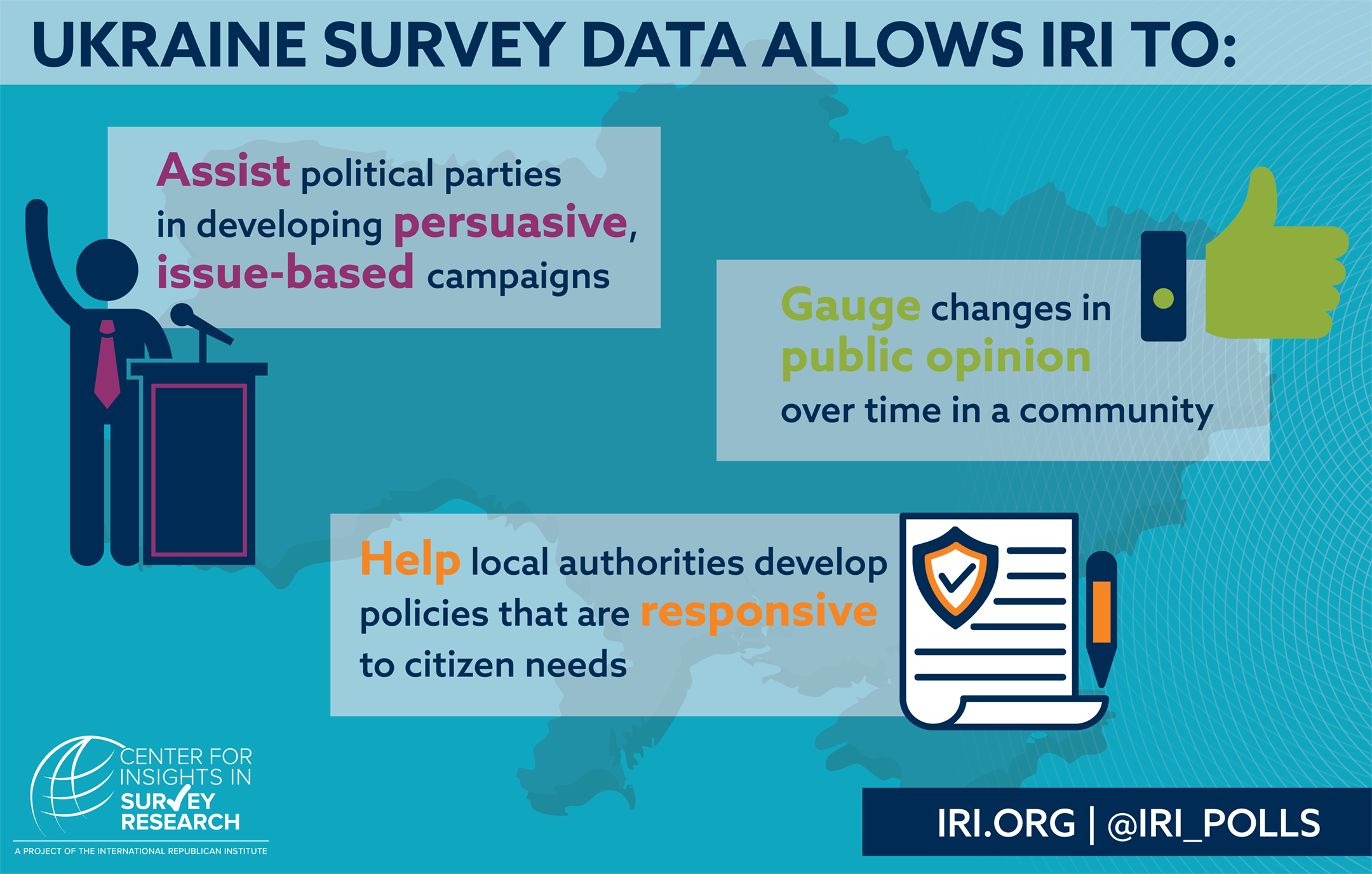 UKRAINE SURVEY DATA ALLOWS IRI TO:

Assist political parties in developing persuasive, issue-based campaigns

Gauge changes in public opinion over time in a community

Help local authorities develop policies that are responsive to citizen needs

CENTER FOR INSIGHTS IN SURVEY RESEARCH

A PROJECT OF THE INTERNATIONAL REPUBLICAN INSTITUTE

IRI.ORG | @IRI_POLLS