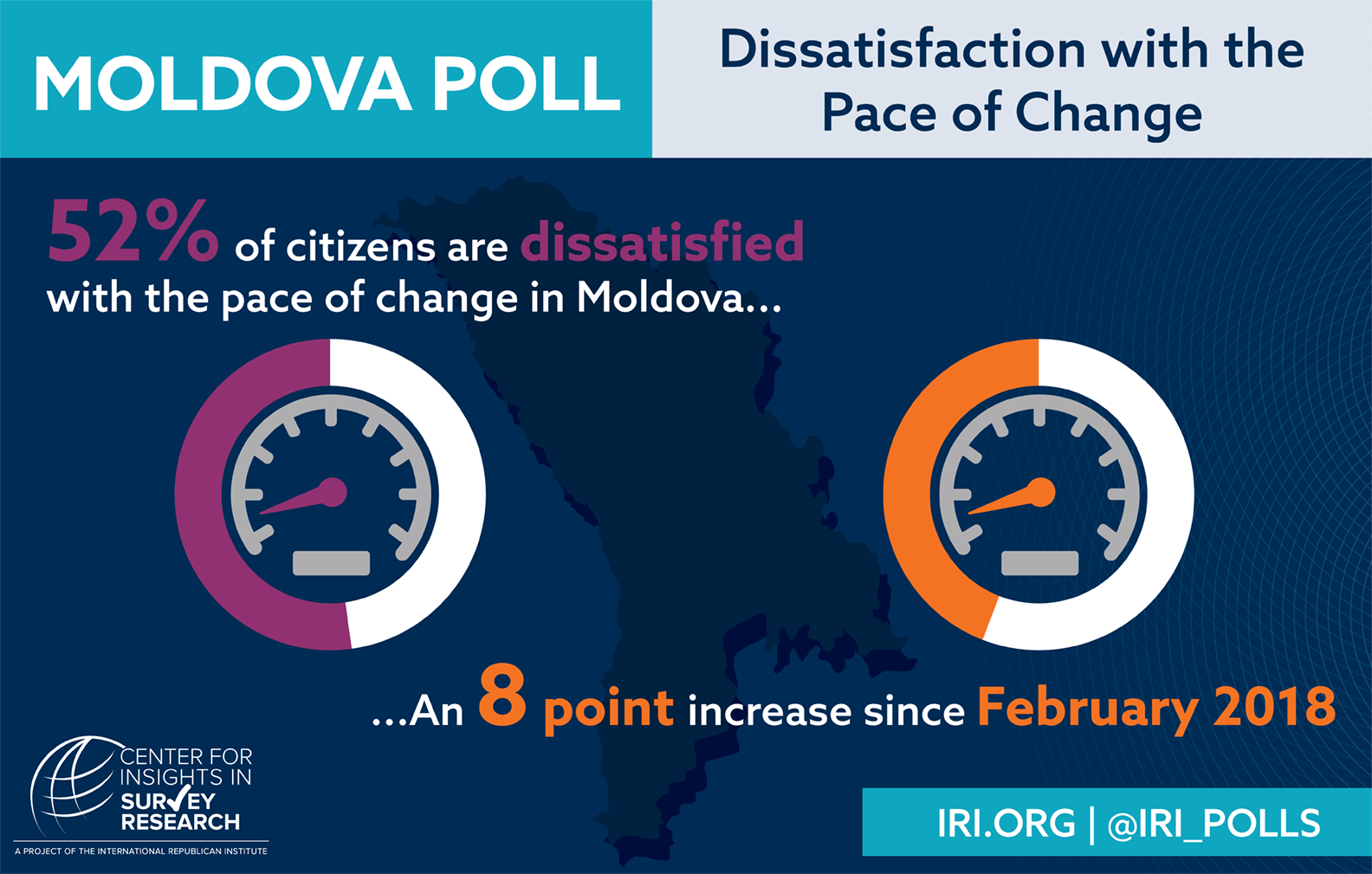 MOLDOVA POLL

Dissatisfaction with the Pace of Change

52% of citizens are dissatisfied with the pace of change in Moldova...

...An 8 point increase since February 2018

CENTER FOR INSIGHTS IN SURVEY RESEARCH

A PROJECT OF THE INTERNATIONAL REPUBLICAN INSTITUTE

IRI.ORG | @IRI_POLLS