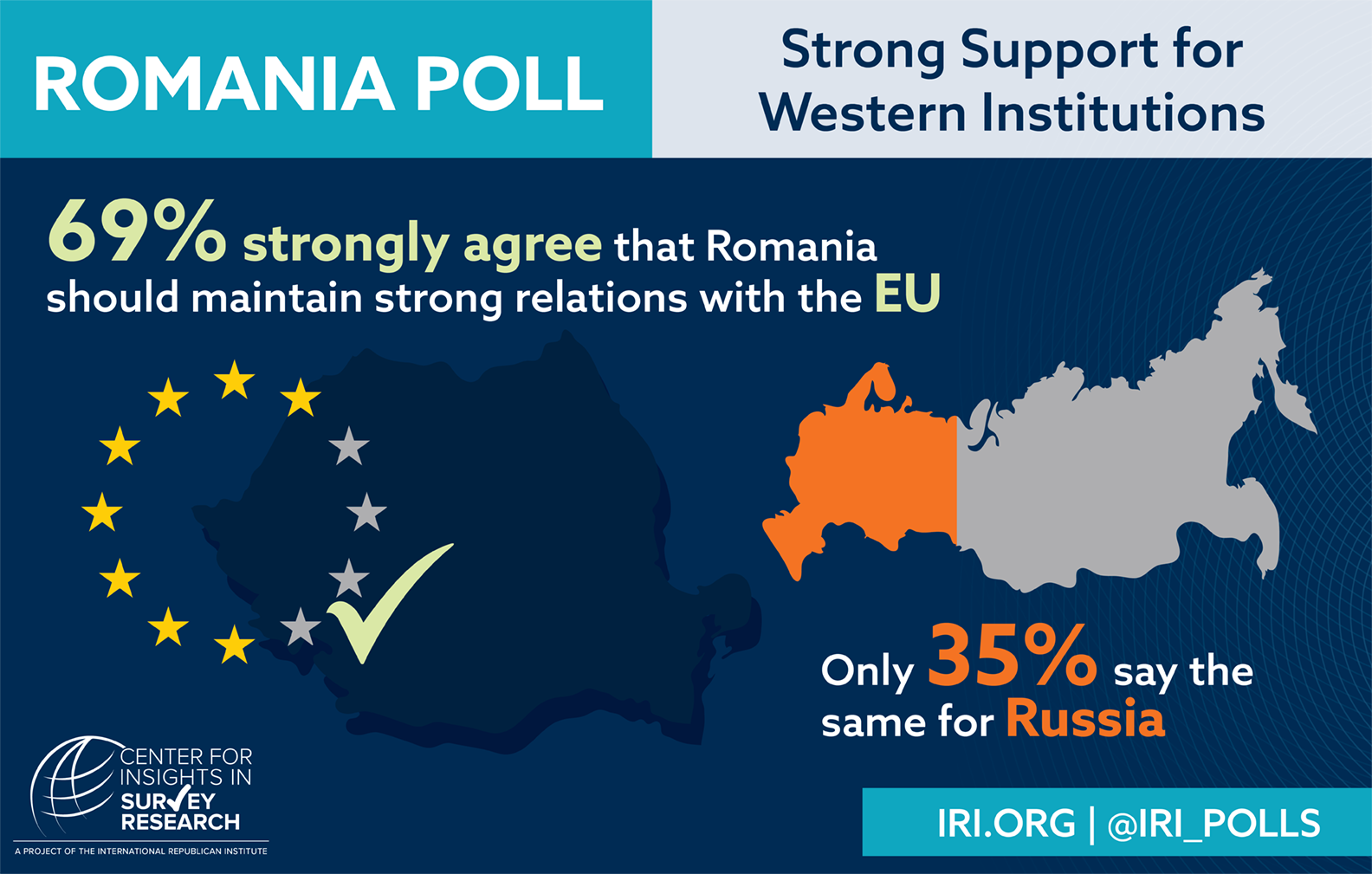 ROMANIA POLL

Strong Support for Western Institutions

69% strongly agree that Romania should maintain strong relations with the EU

Only 35% say the same for Russia

CENTER FOR INSIGHTS IN SURVEY RESEARCH

A PROJECT OF THE INTERNATIONAL REPUBLICAN INSTITUTE

IRI.ORG | @IRI_POLLS