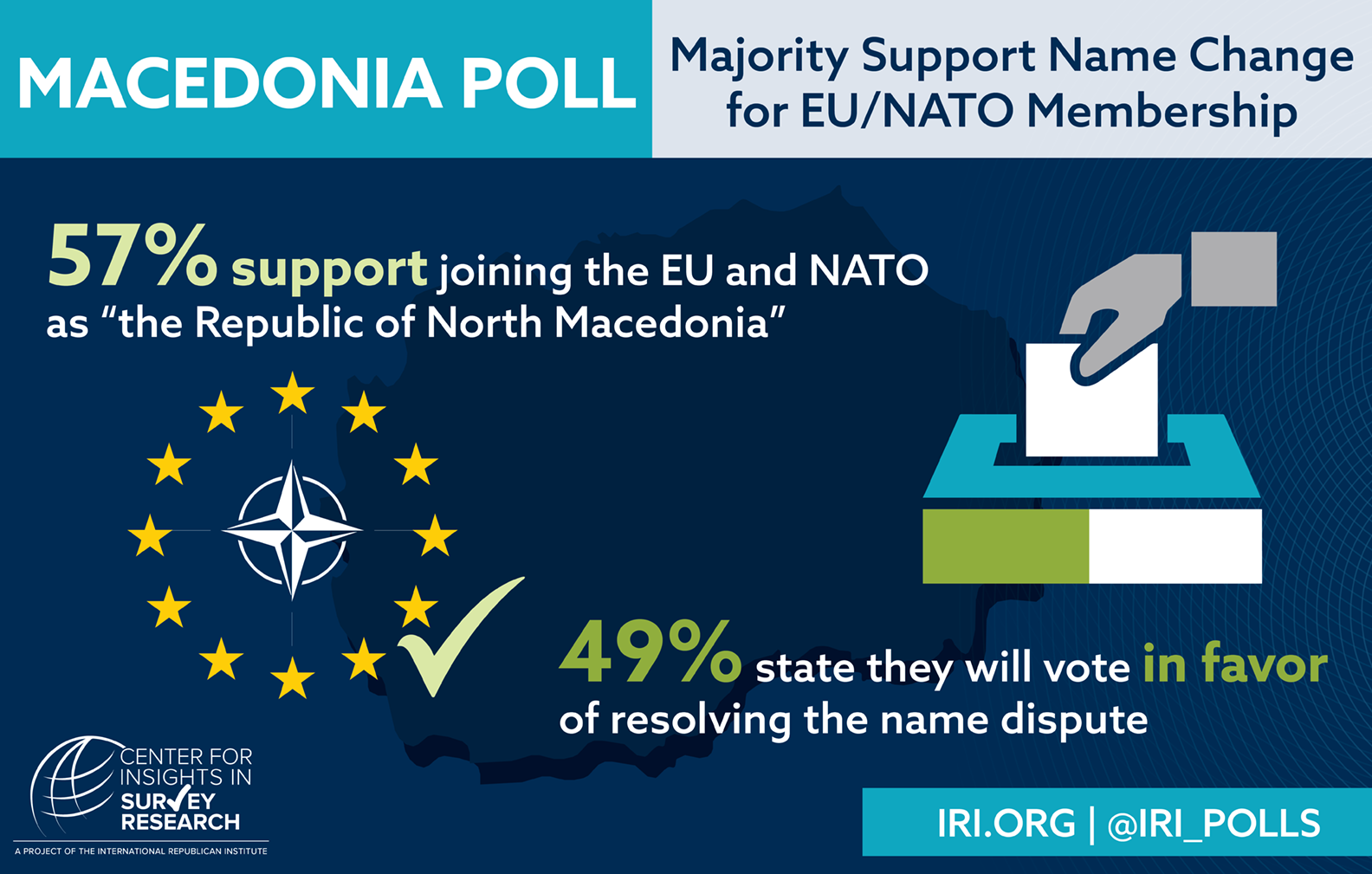 MACEDONIA POLL

Majority Support Name Change for EU/NATO Membership

57% support joining the EU and NATO as “the Republic of North Macedonia”

49% state they will vote in favor of resolving the name dispute

CENTER FOR INSIGHTS IN SURVEY RESEARCH

A PROJECT OF THE INTERNATIONAL REPUBLICAN INSTITUTE

IRI.ORG | @IRI_POLLS