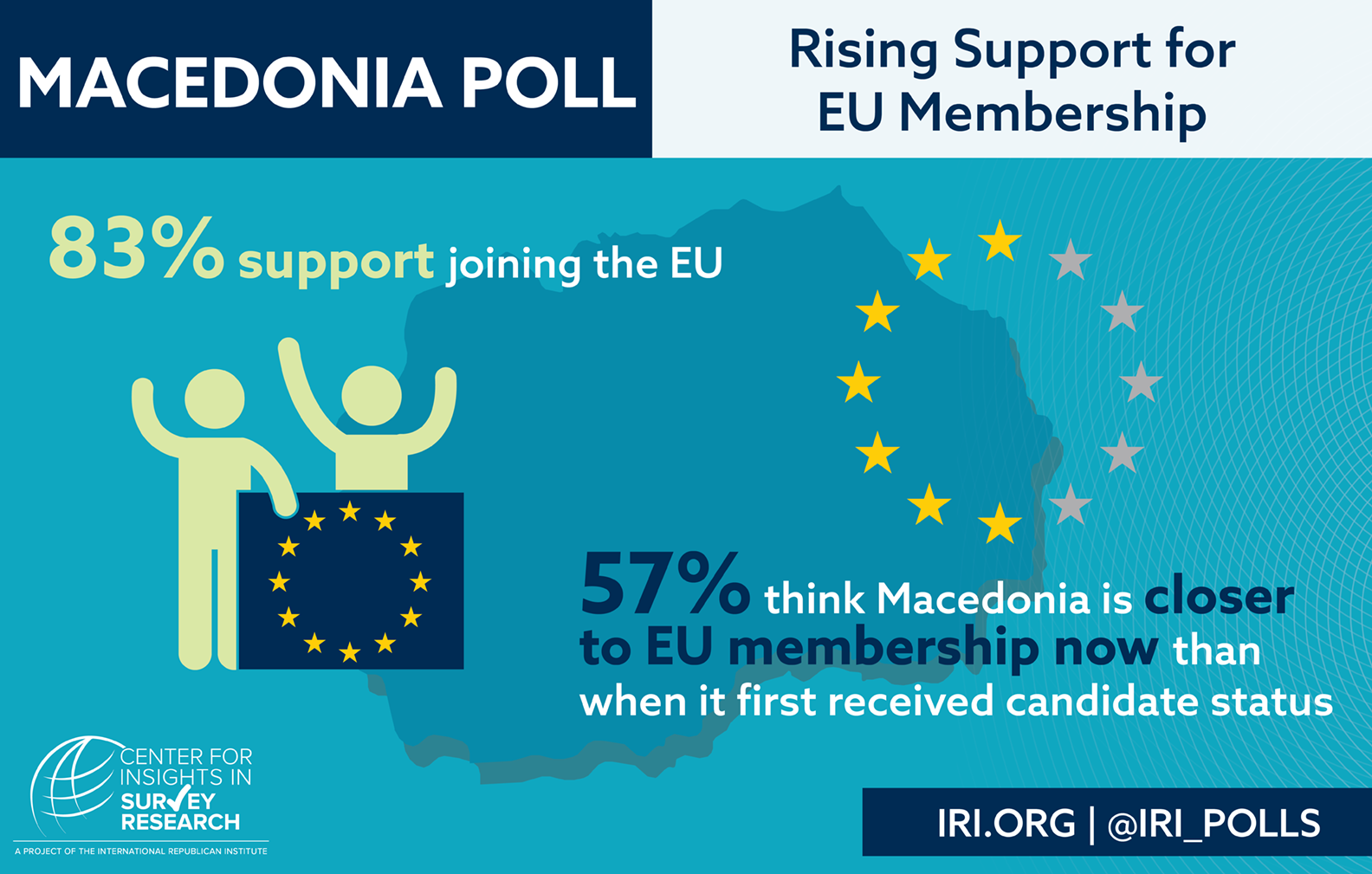 MACEDONIA POLL

Rising Support for EU Membership

83% support joining the EU

57% think Macedonia is closer to EU membership now than when it first received candidate status

CENTER FOR INSIGHTS IN SURVEY RESEARCH
A PROJECT OF THE INTERNATIONAL REPUBLICAN INSTITUTE

IRI.ORG | @IRI_POLLS