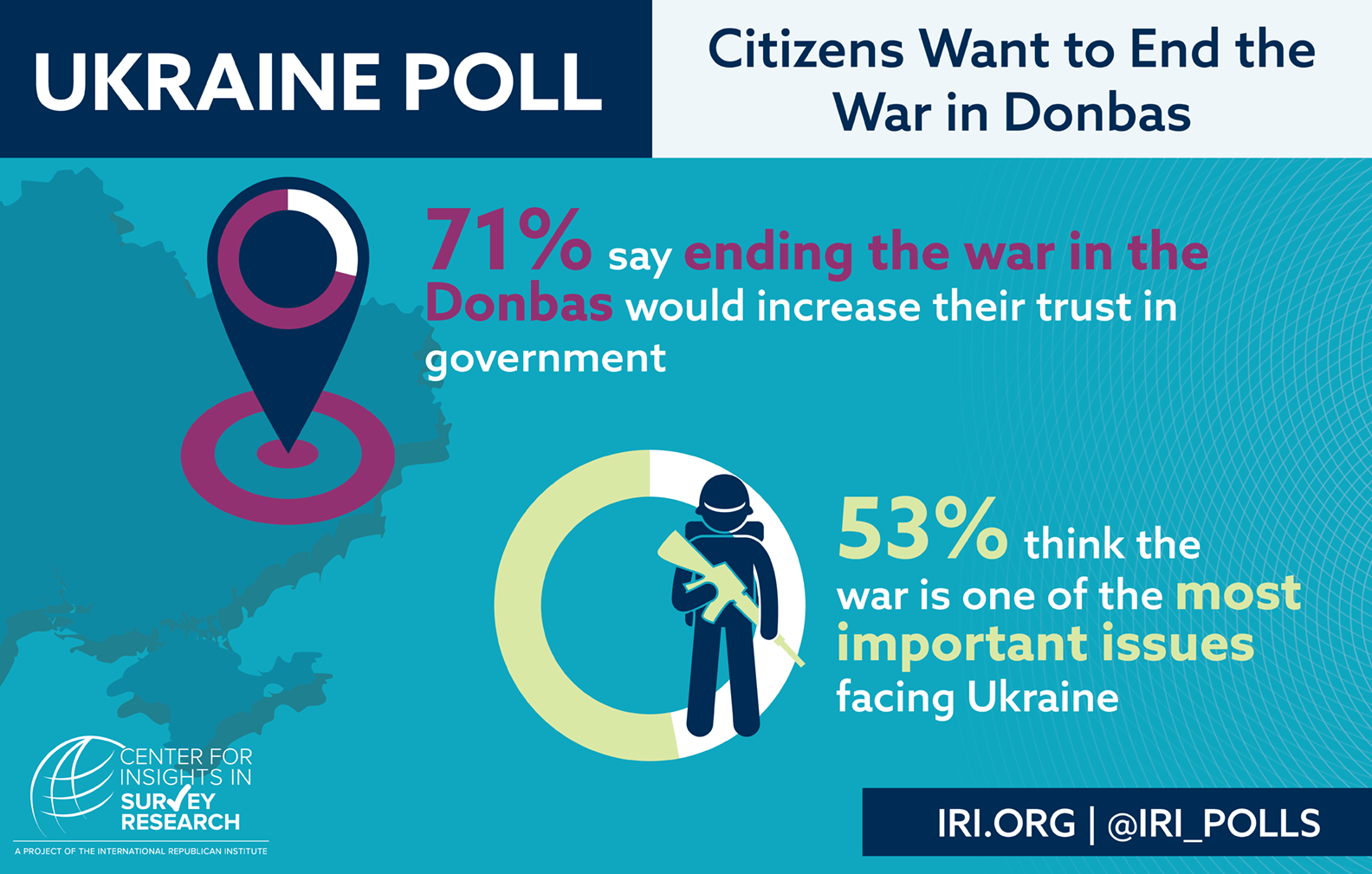 UKRAINE POLL

Citizens Want to End the War in Donbas

71% say ending the war in the Donbas would increase their trust in government

53% think the war is one of the most important issues facing Ukraine

CENTER FOR INSIGHTS IN SURVEY RESEARCH
A PROJECT OF THE INTERNATIONAL REPUBLICAN INSTITUTE

IRI.ORG | @IRI_POLLS