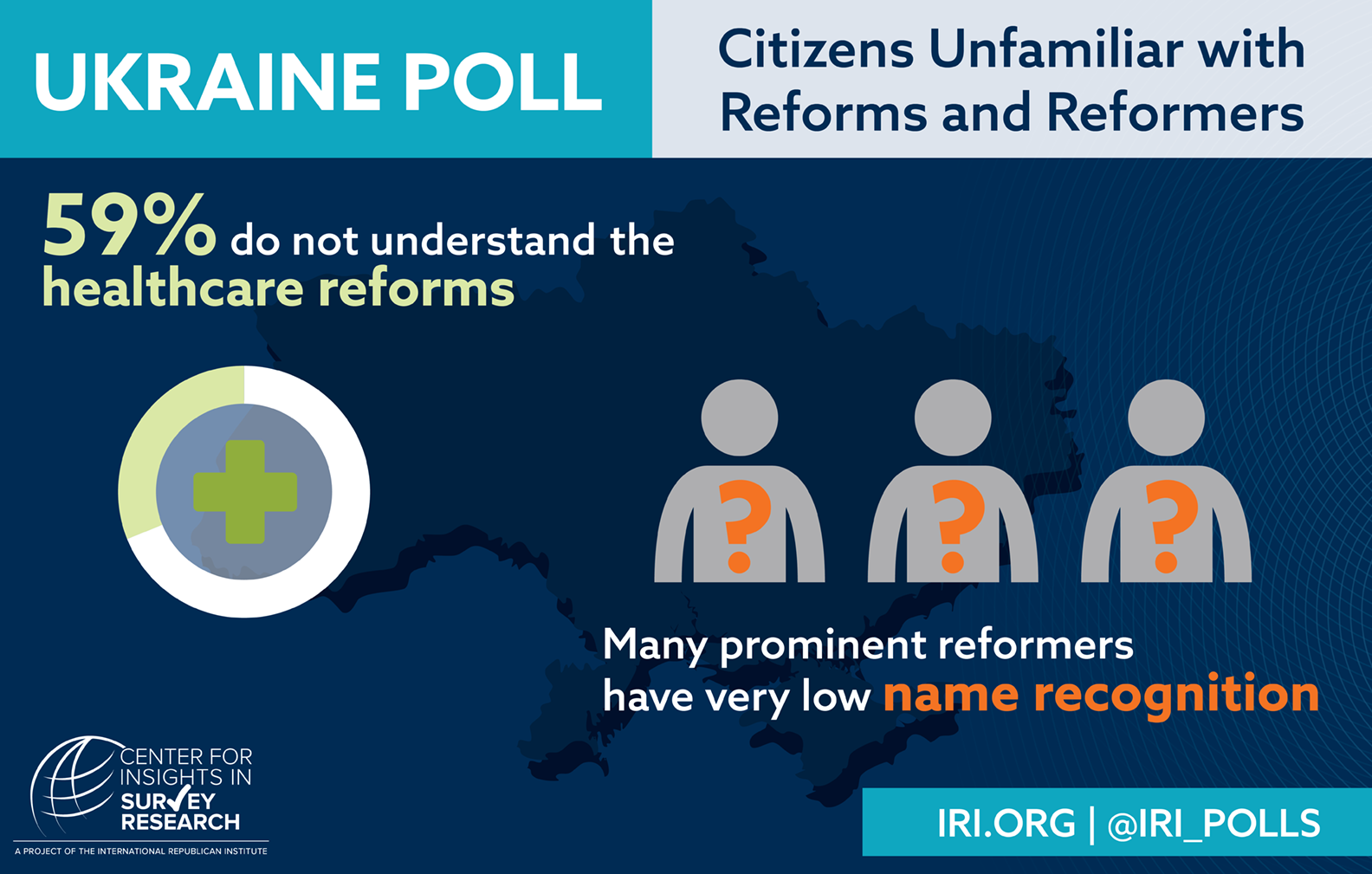 UKRAINE POLL

Citizens Unfamiliar with Reforms and Reformers

59% do not understand the healthcare reforms

?
?
?

Many prominent reformers have very low name recognition

CENTER FOR INSIGHTS IN SURVEY RESEARCH
A PROJECT OF THE INTERNATIONAL REPUBLICAN INSTITUTE

IRI.ORG | @IRI_POLLS