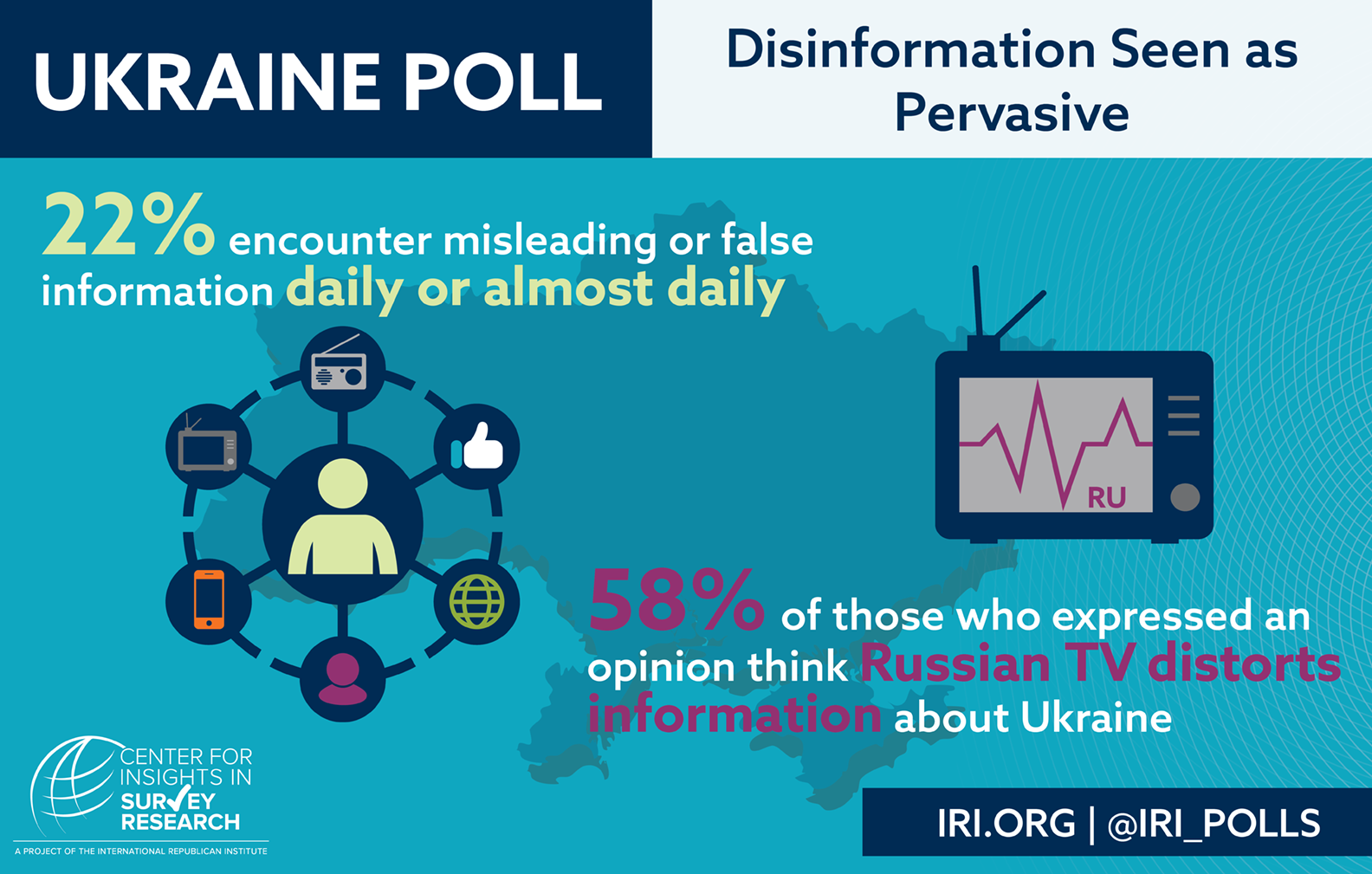 UKRAINE POLL

Disinformation Seen as Pervasive

22% encounter misleading or false information daily or almost daily

RU

58% of those who expressed an opinion think Russian TV distorts information about Ukraine

CENTER FOR INSIGHTS IN SURVEY RESEARCH
A PROJECT OF THE INTERNATIONAL REPUBLICAN INSTITUTE

IRI.ORG | @IRI_POLLS