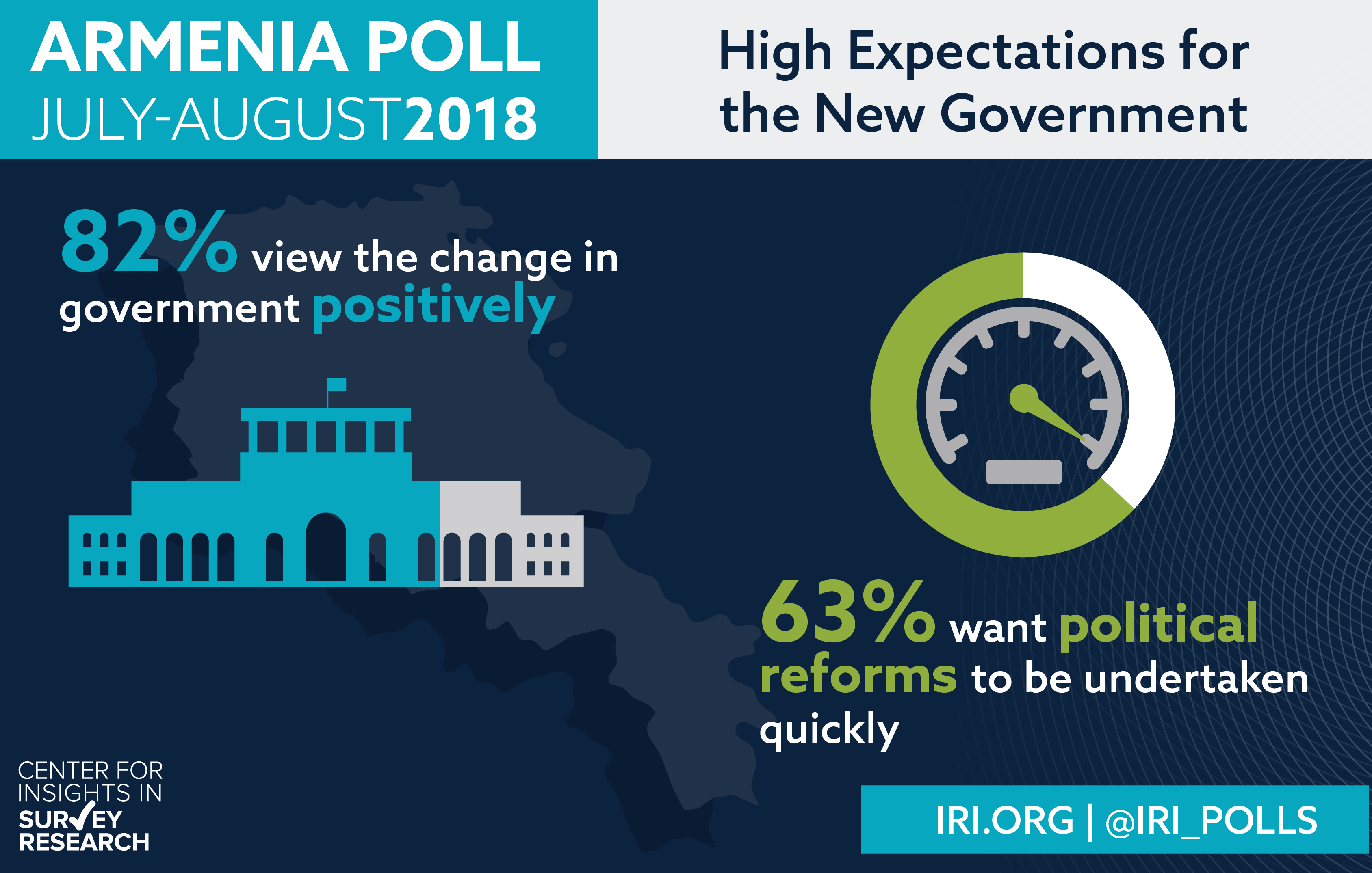 ARMENIA POLL
JULY-AUGUST2018

High Expectations for the New Government

82% view the change in government positively

63% want political reforms to be undertaken quickly

CENTER FOR INSIGHTS IN SURVEY RESEARCH

IRI.ORG | @IRI_POLLS