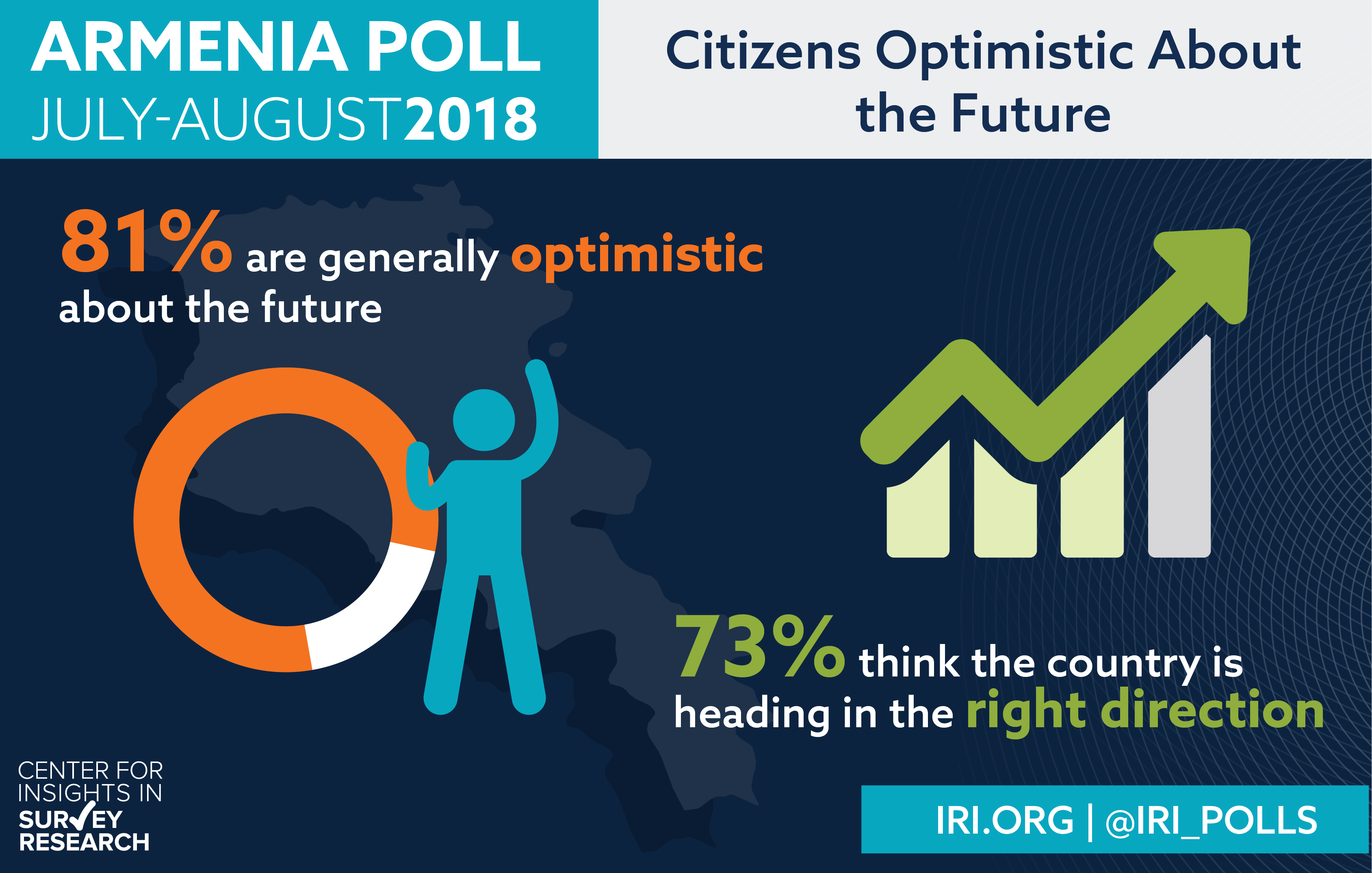 ARMENIA POLL
JULY-AUGUST2018

Citizens Optimistic About the Future

81% are generally optimistic about the future

73% think the country is heading in the right direction

CENTER FOR INSIGHTS IN SURVEY RESEARCH

IRI.ORG | @IRI_POLLS