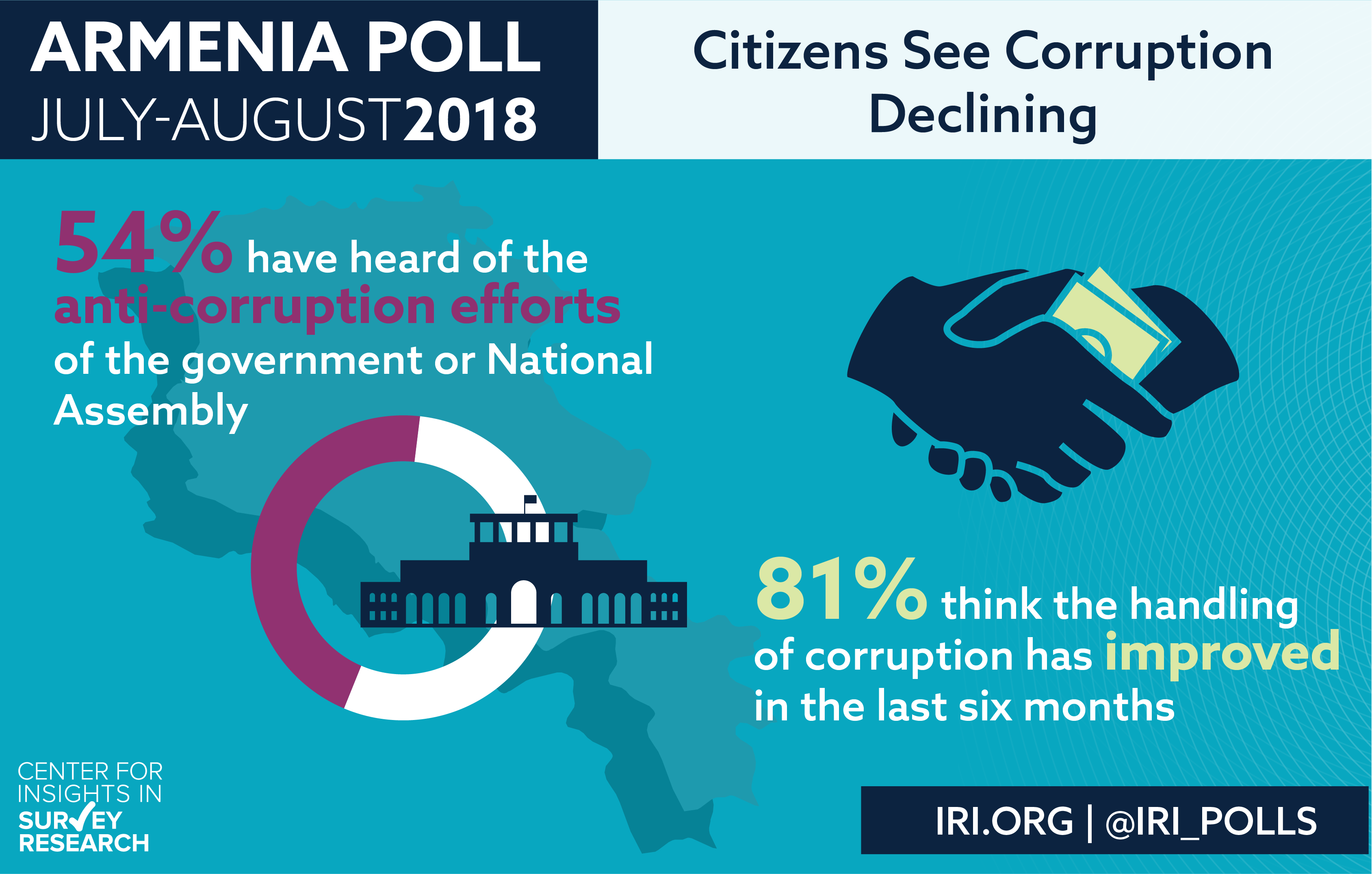 ARMENIA POLL
JULY-AUGUST2018

Citizens See Corruption Declining

54% have heard of the anti-corruption efforts of the government or National Assembly

81% think the handling of corruption has improved in the last six months

CENTER FOR INSIGHTS IN SURVEY RESEARCH

IRI.ORG | @IRI_POLLS