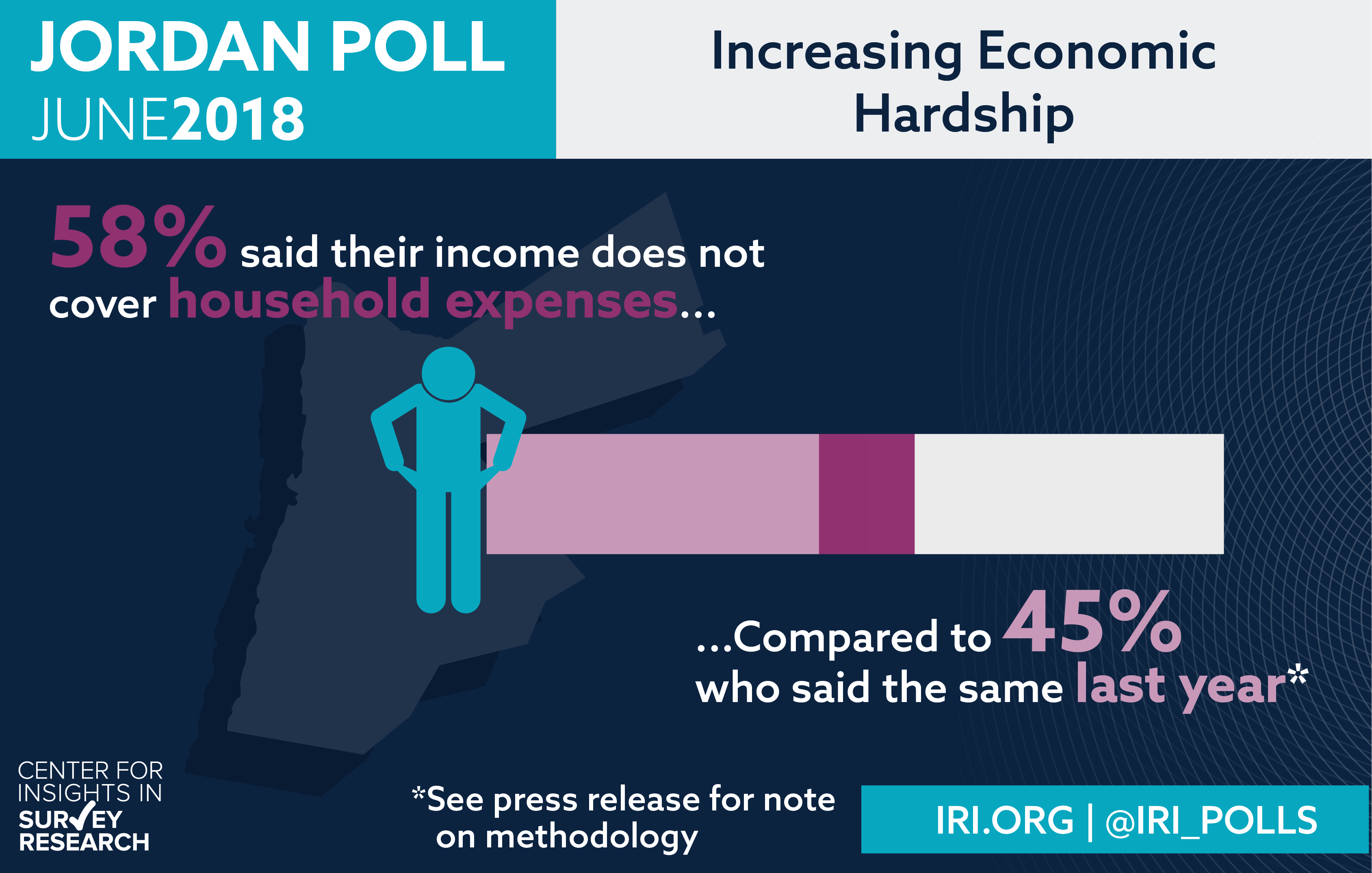 JORDAN POLL
JUNE2018

Increasing Economic Hardship

58% said their income does not cover household expenses...

...Compared to 45% who said the same last year*

CENTER FOR INSIGHTS IN SURVEY RESEARCH

*See press release for note on methodology

IRI.ORG | @IRI_POLLS