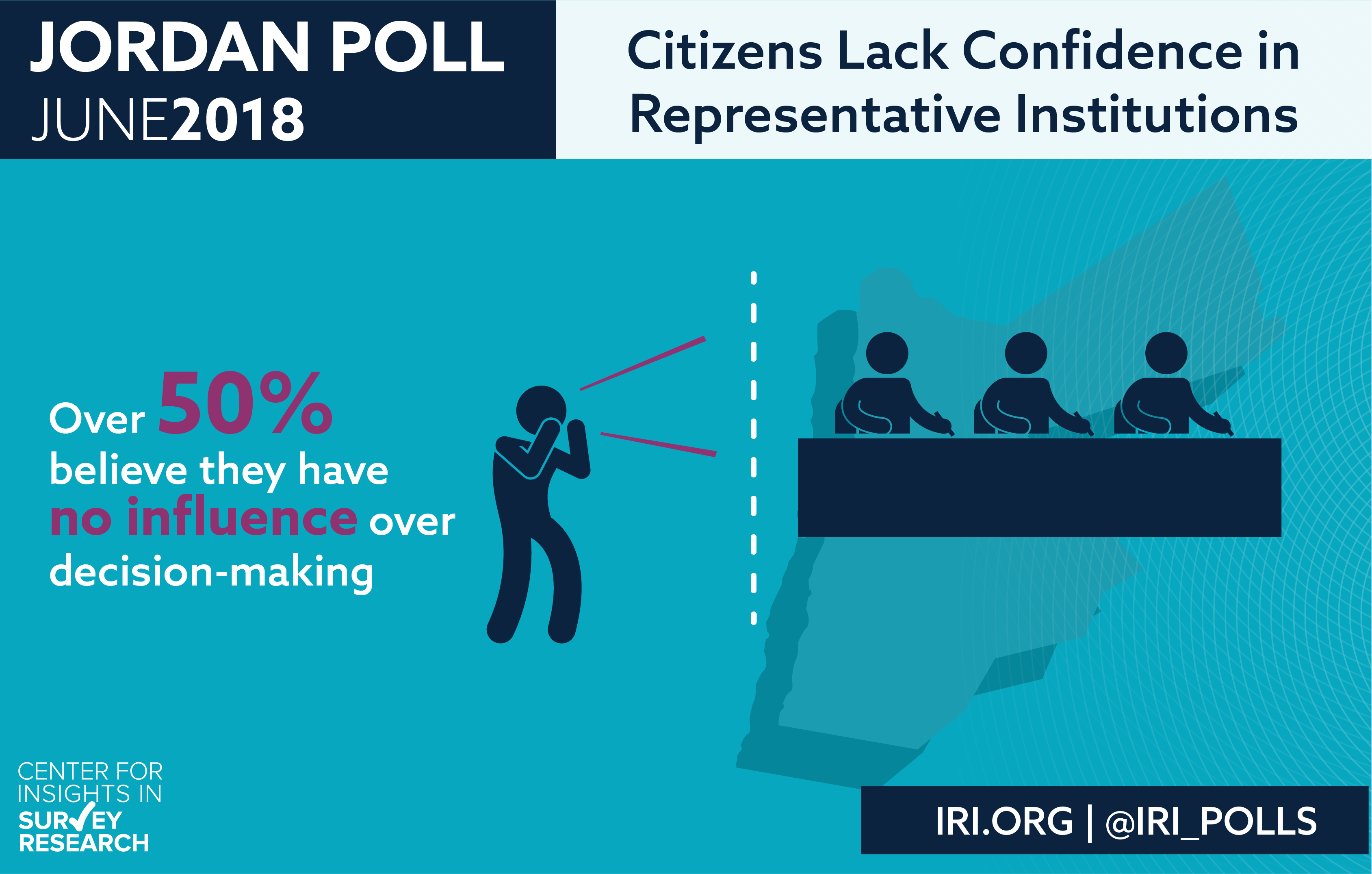 JORDAN POLL
JUNE2018

Citizens Lack Confidence in Representative Institutions

Over 50% believe they have no influence over decision-making

CENTER FOR INSIGHTS IN SURVEY RESEARCH

IRI.ORG | @IRI_POLLS